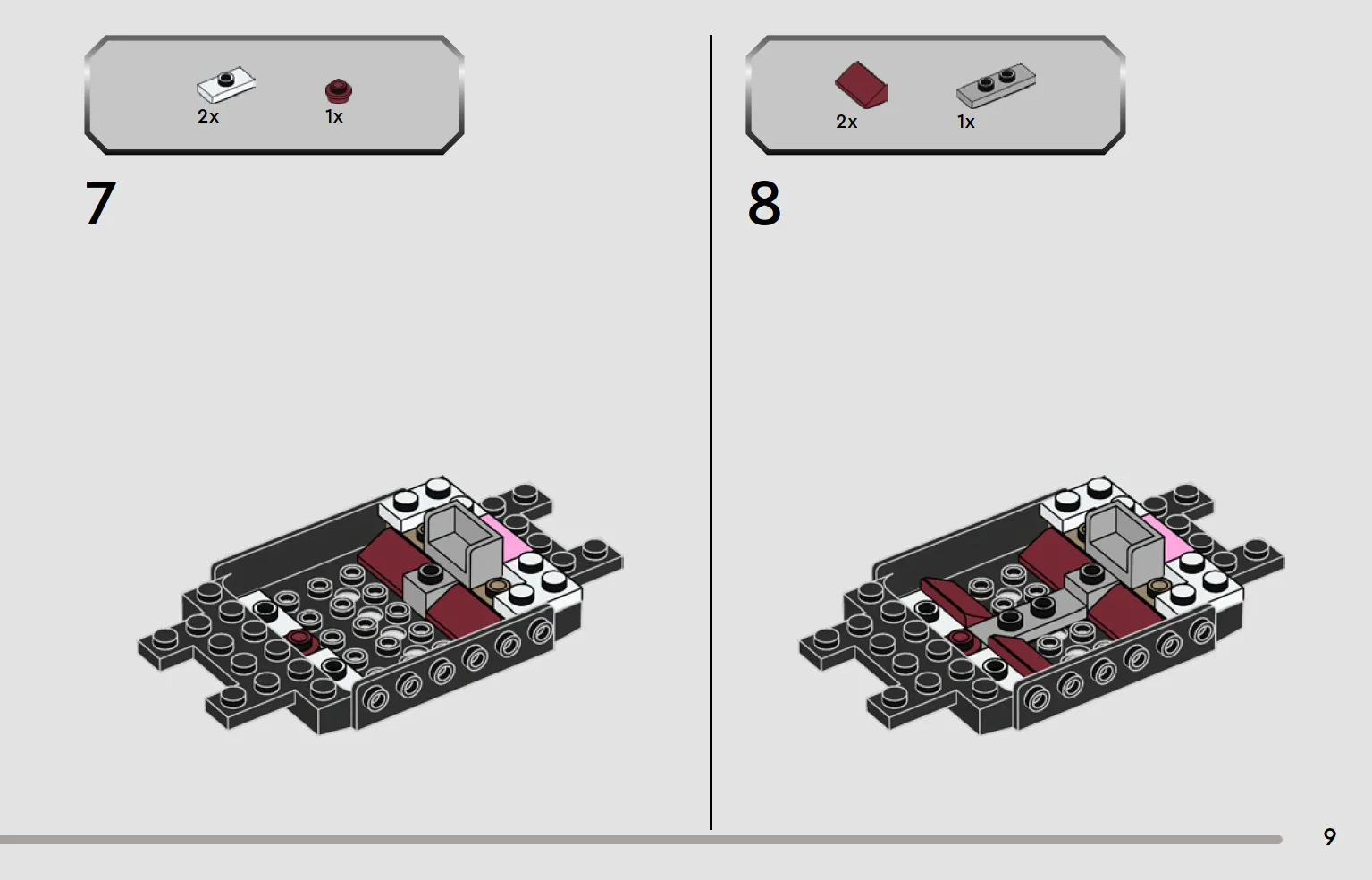 2x 1x

7

2x 1x

8

9