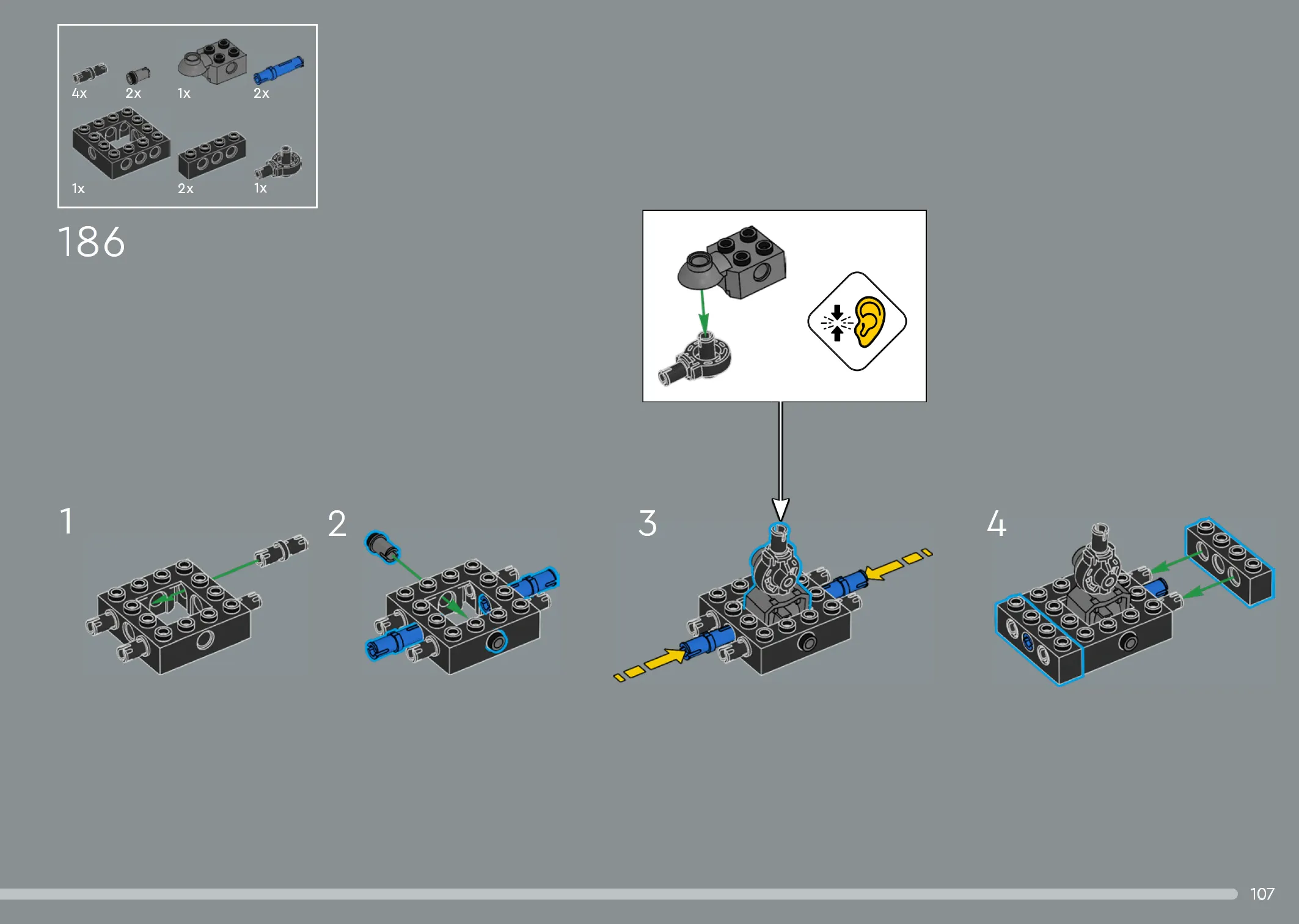 4x 2x 1x 2x
1x 2x 1x

186

1

2

3

4

107