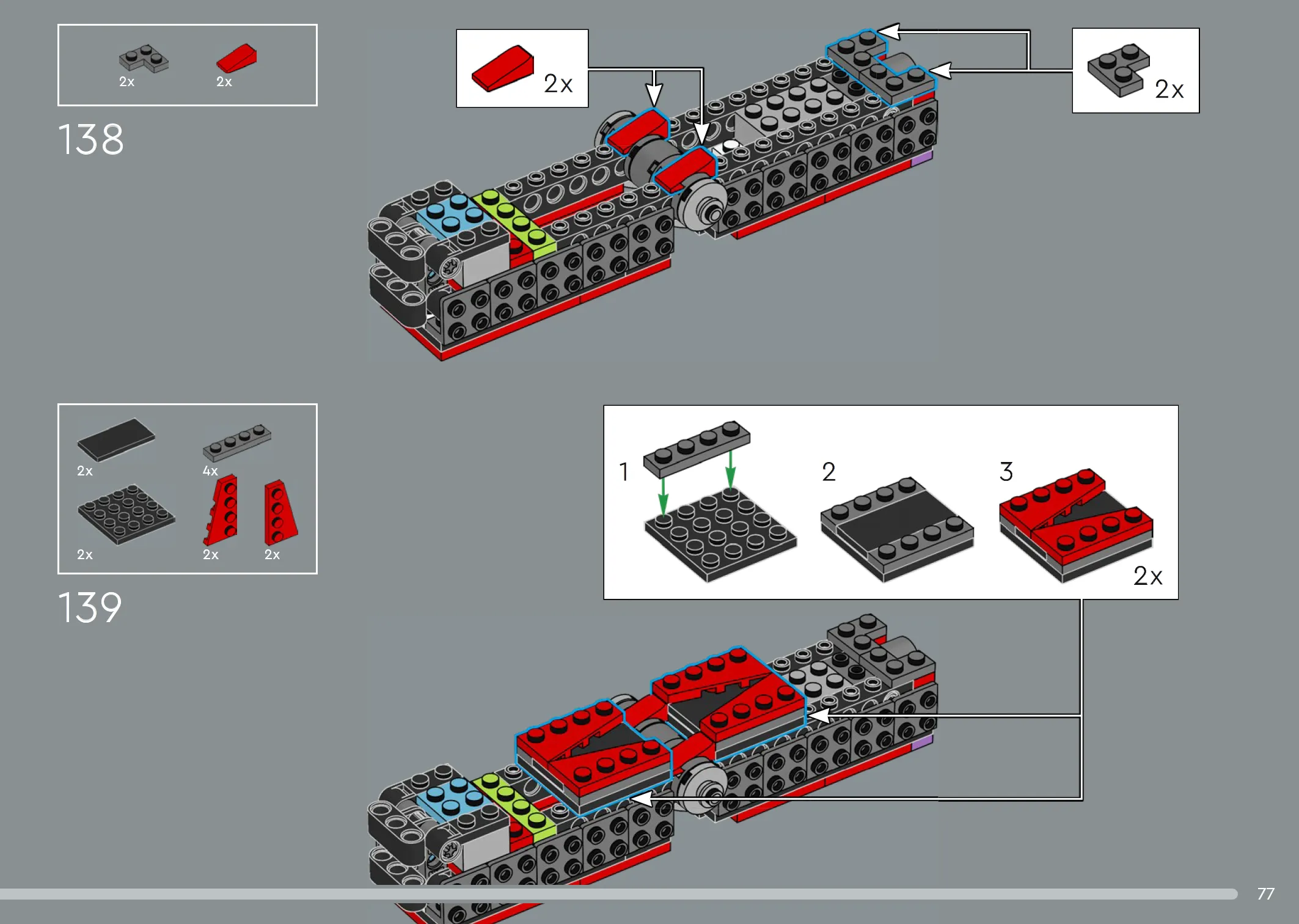 2x 2x

138

2x

2x

2x 4x

2x 2x 2x

139

1

2

3

2x

77