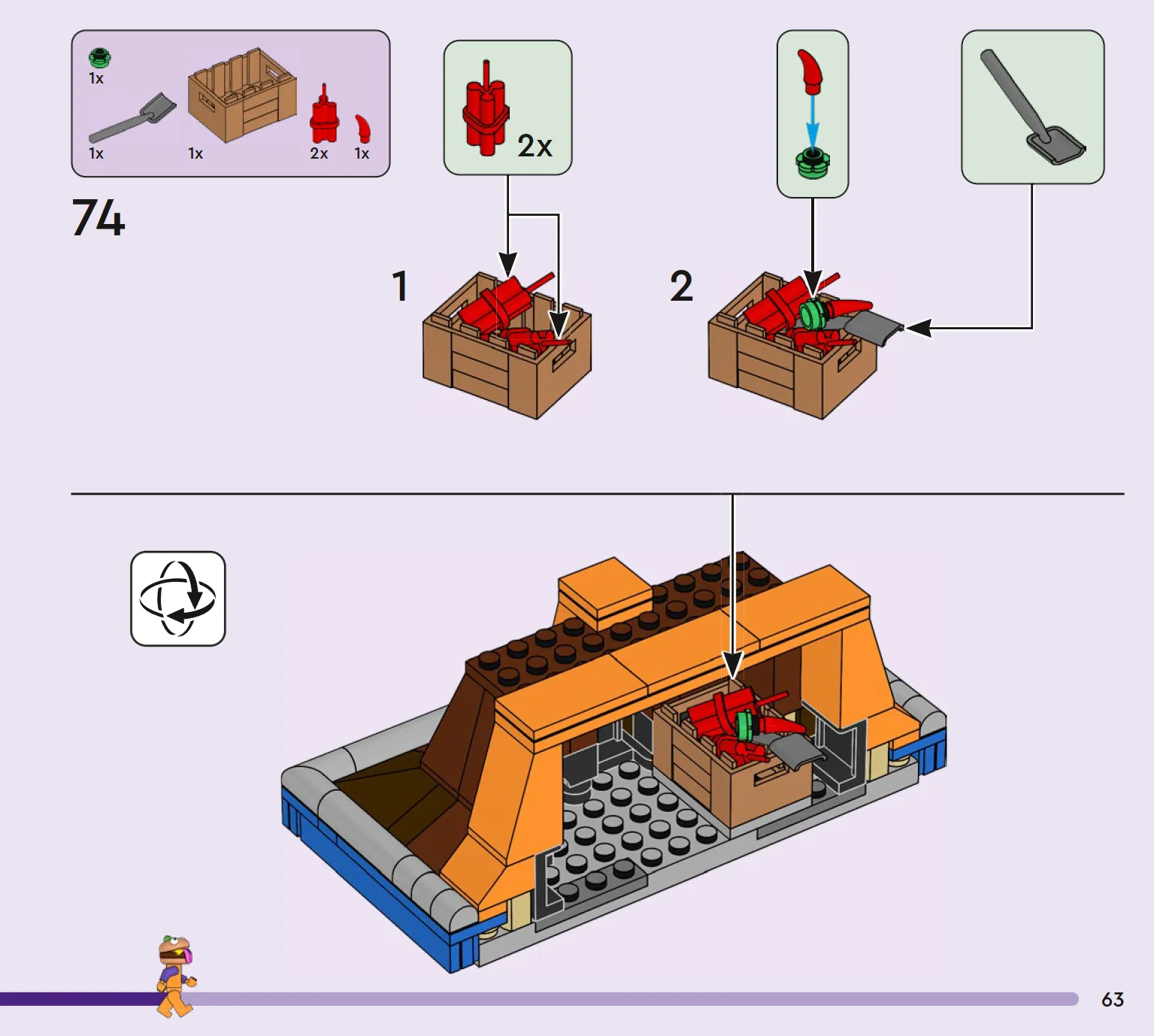 1x
1x
1x
2x
1x

74

2x

1

2

63