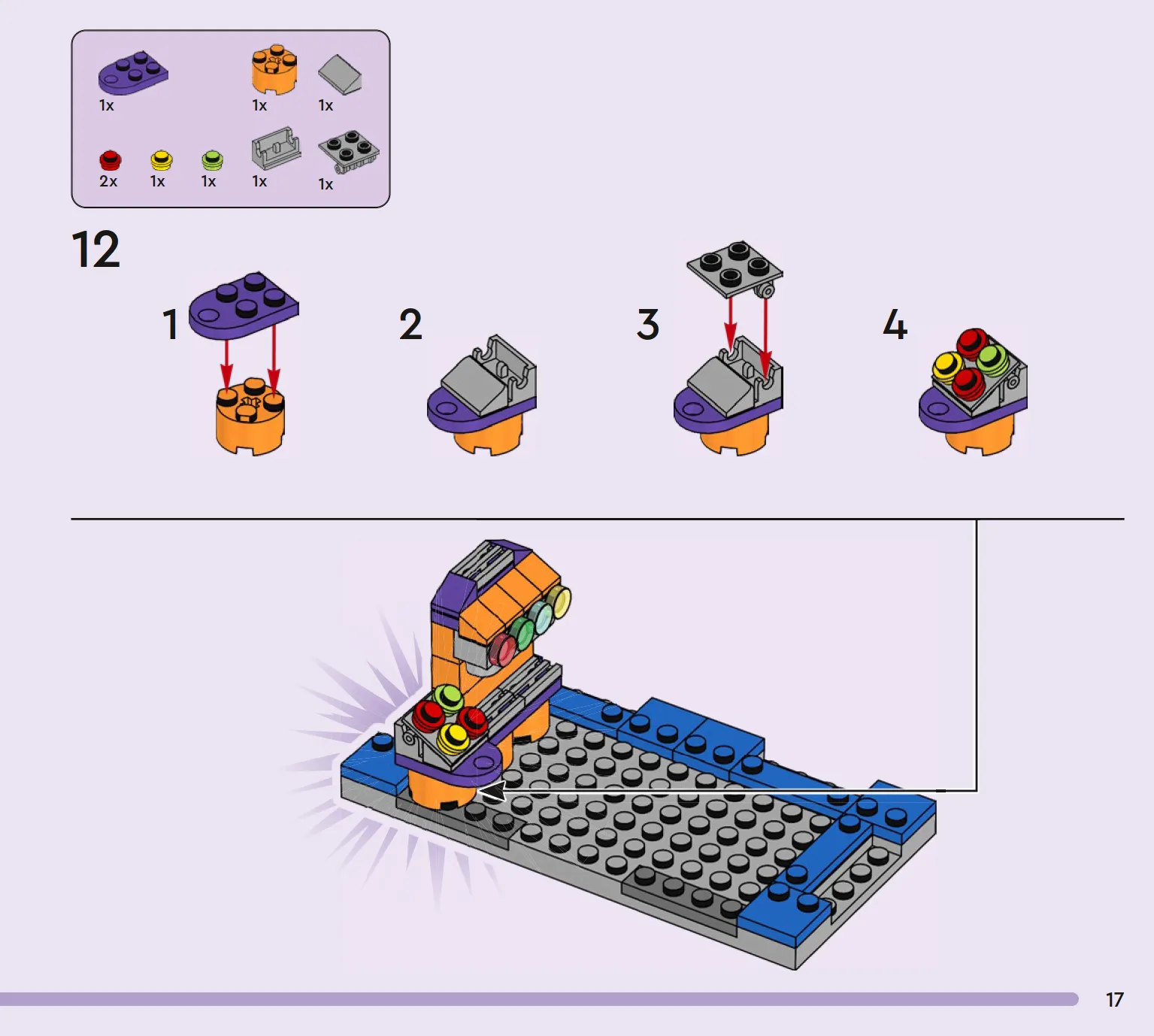 1x
1x
1x
2x
1x
1x
1x
1x

12

1
2
3
4

17