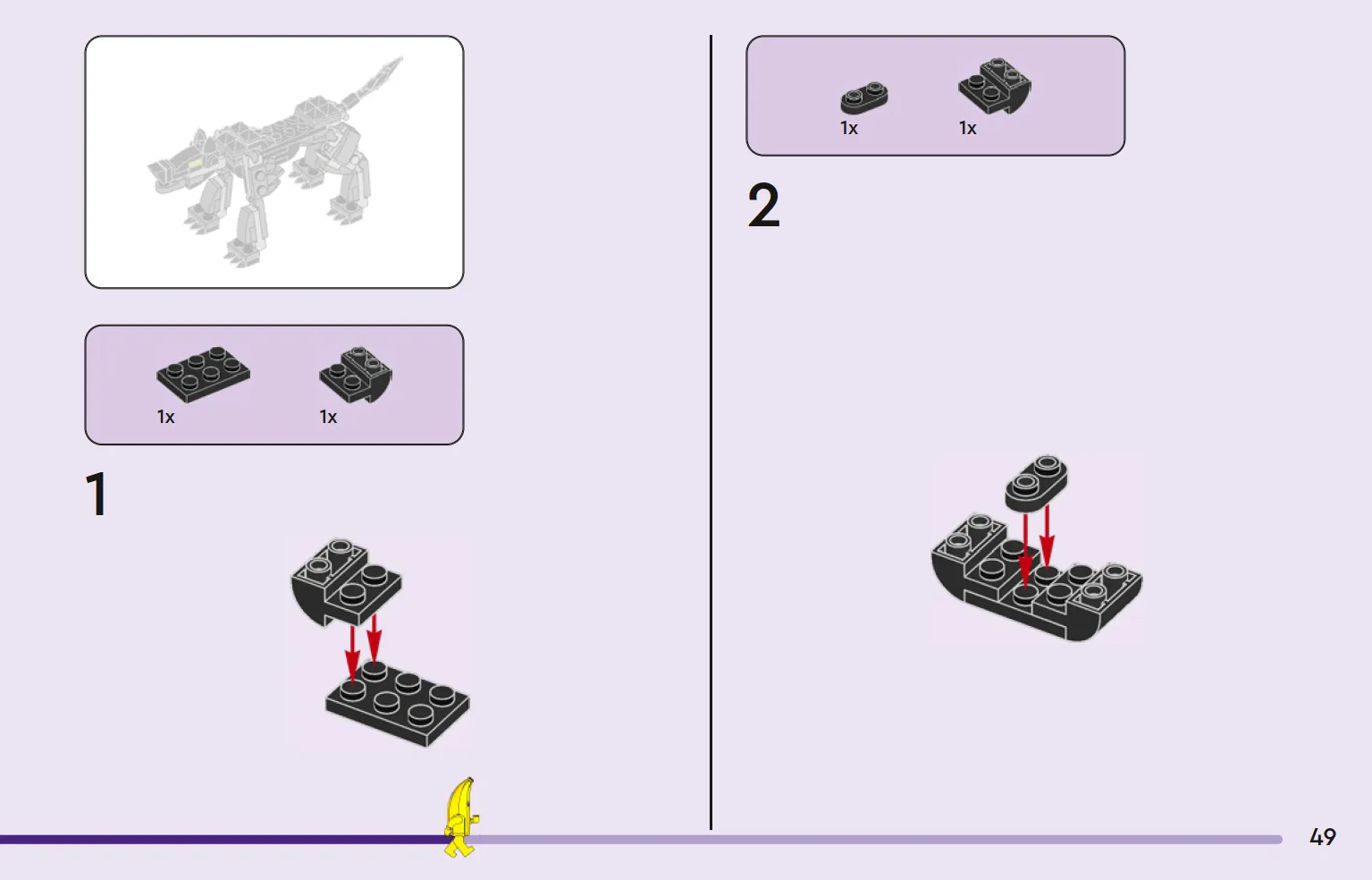 1x 1x

1

1x 1x

2

49