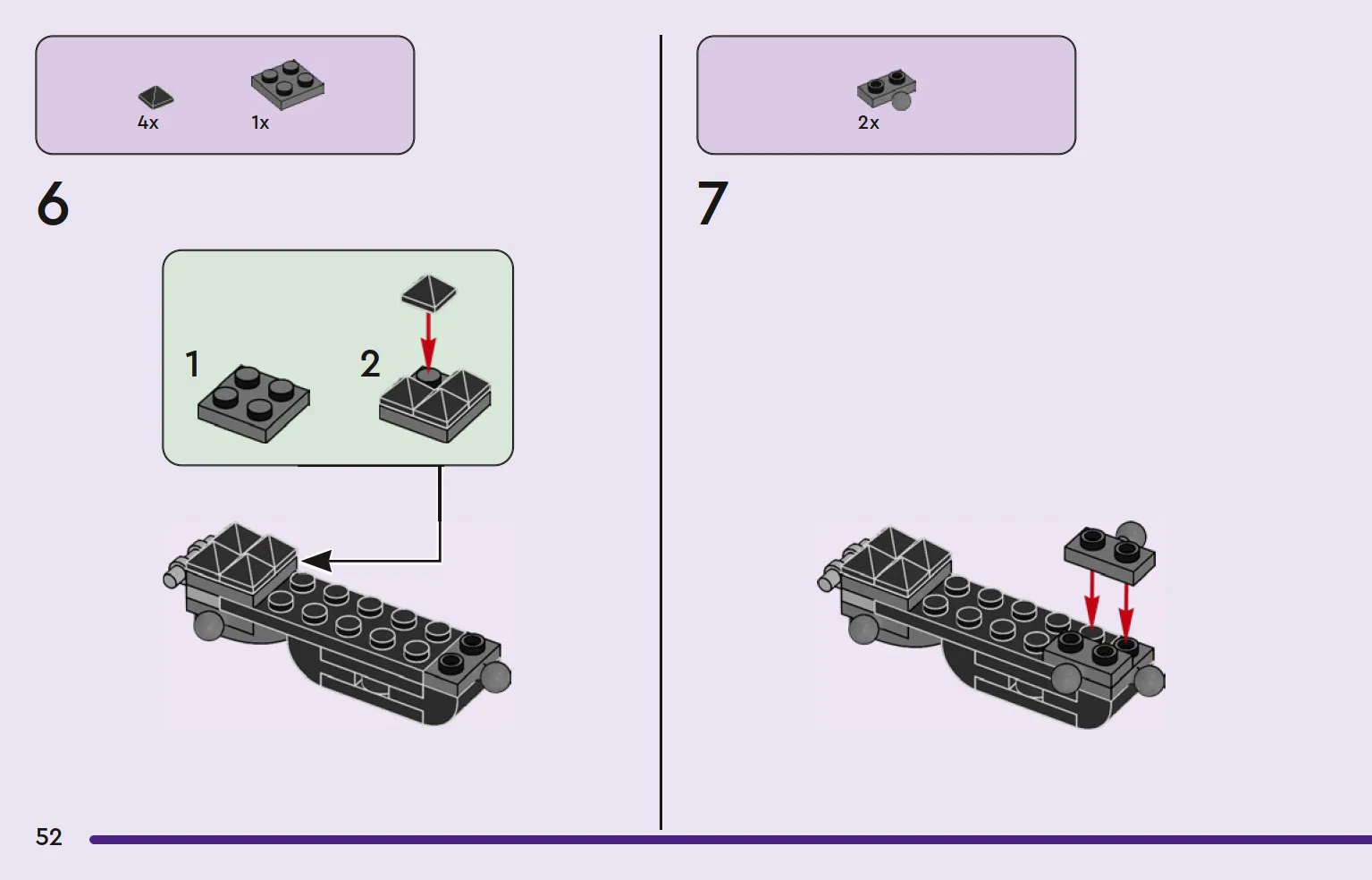 4x 1x

6

1 2

2x

7

52