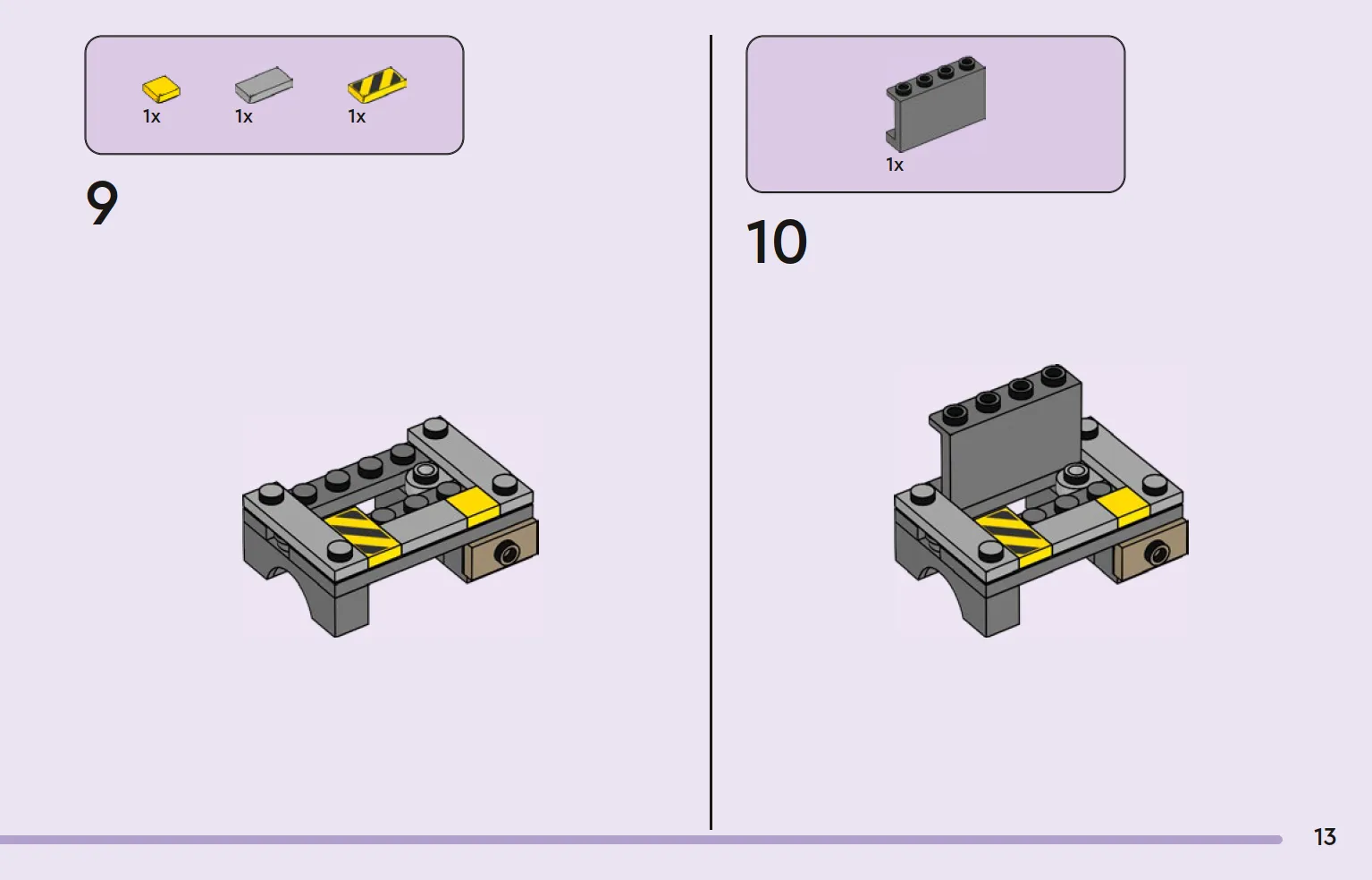 1x 1x 1x

9

1x

10

13