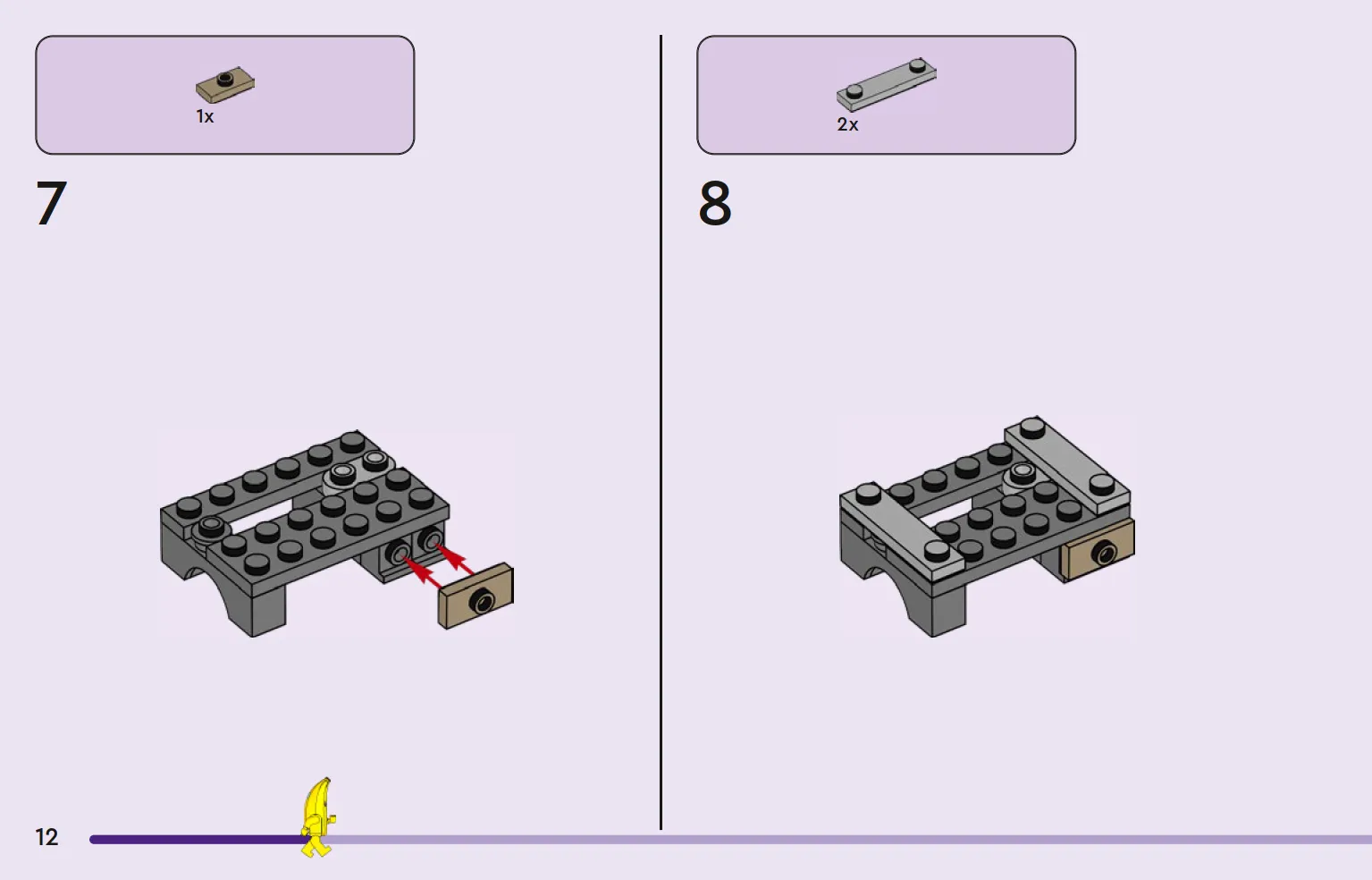 1x

7

2x

8

12