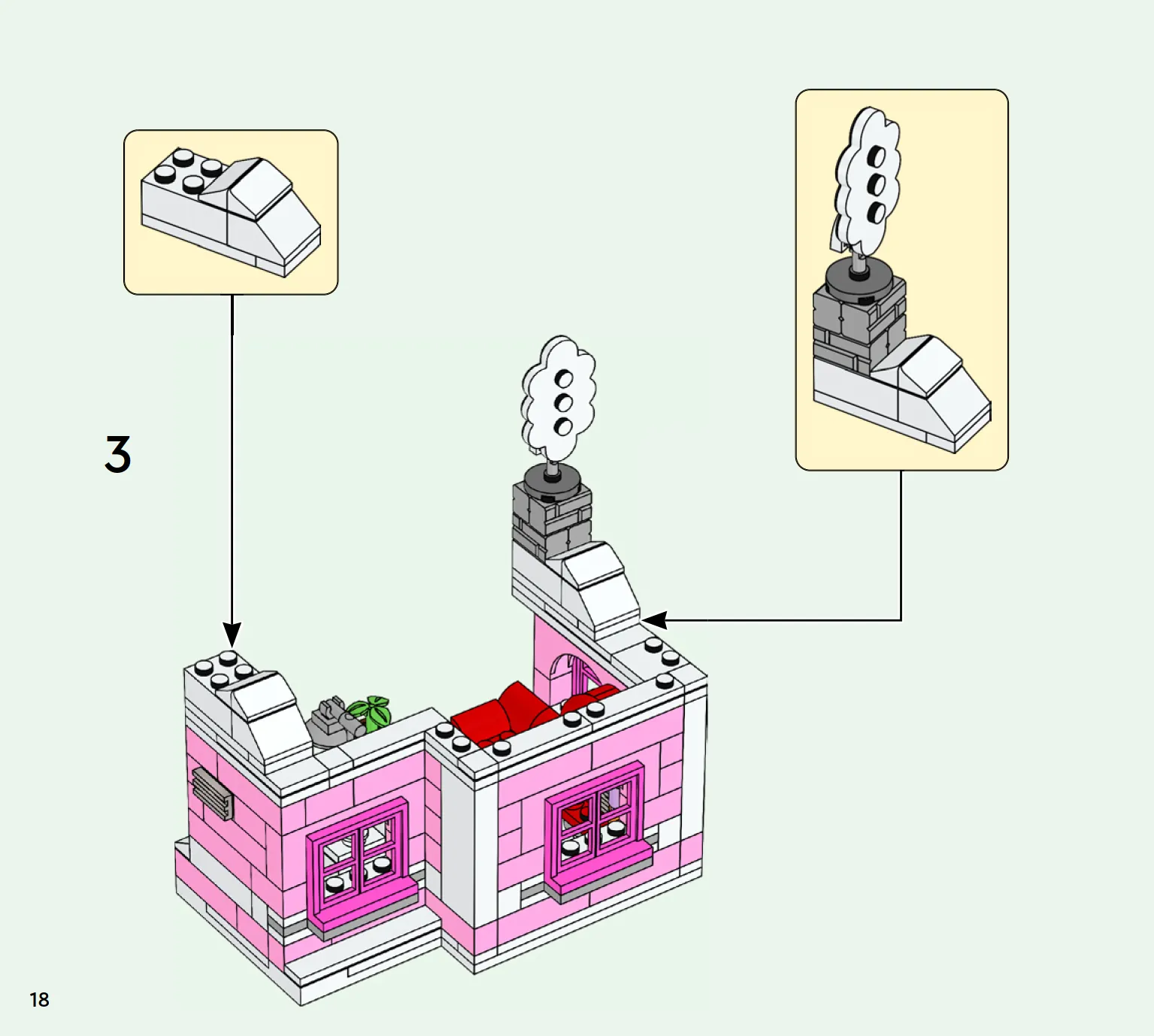 3

18