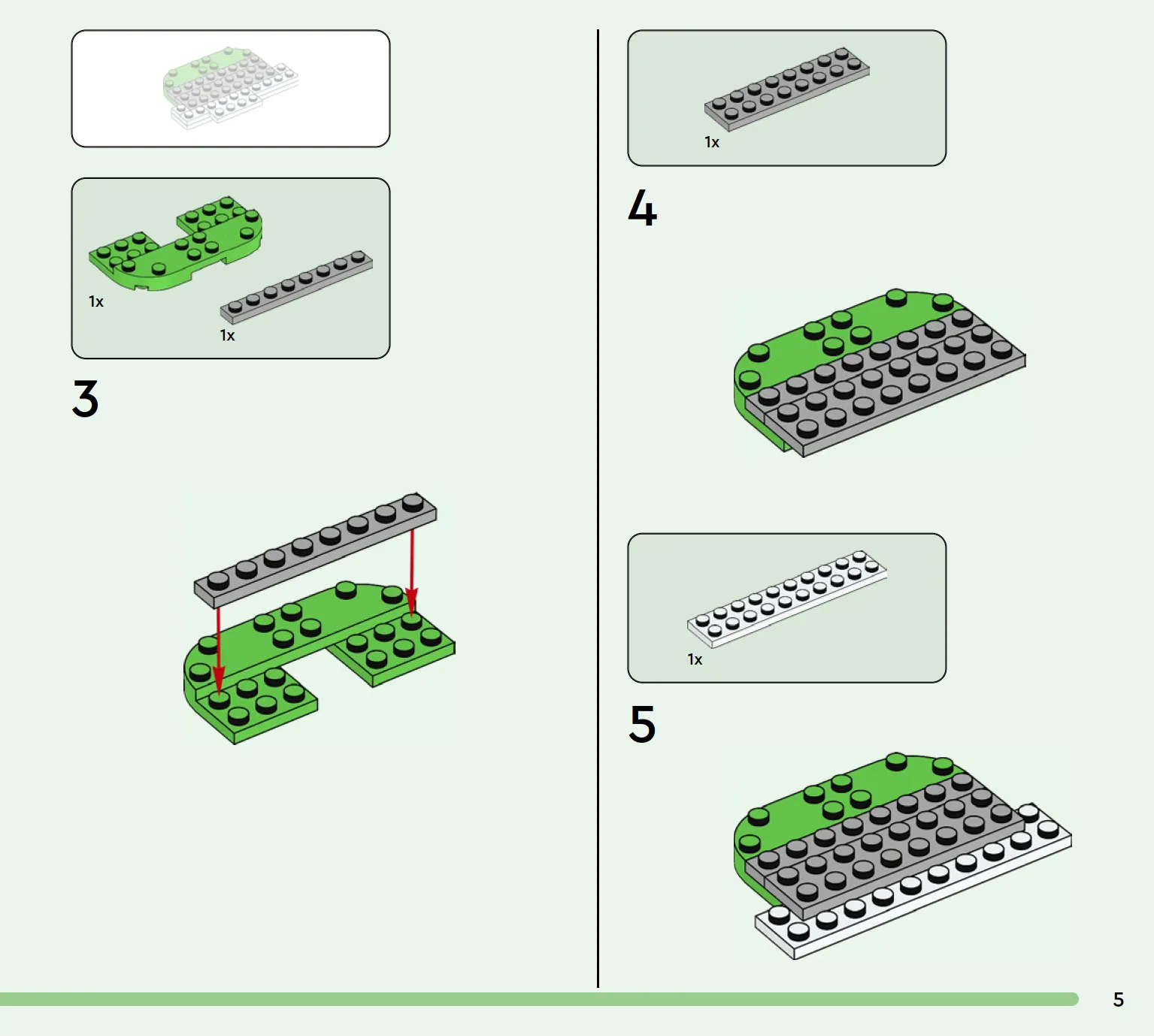 1x

1x

3

1x

4

1x

5

5