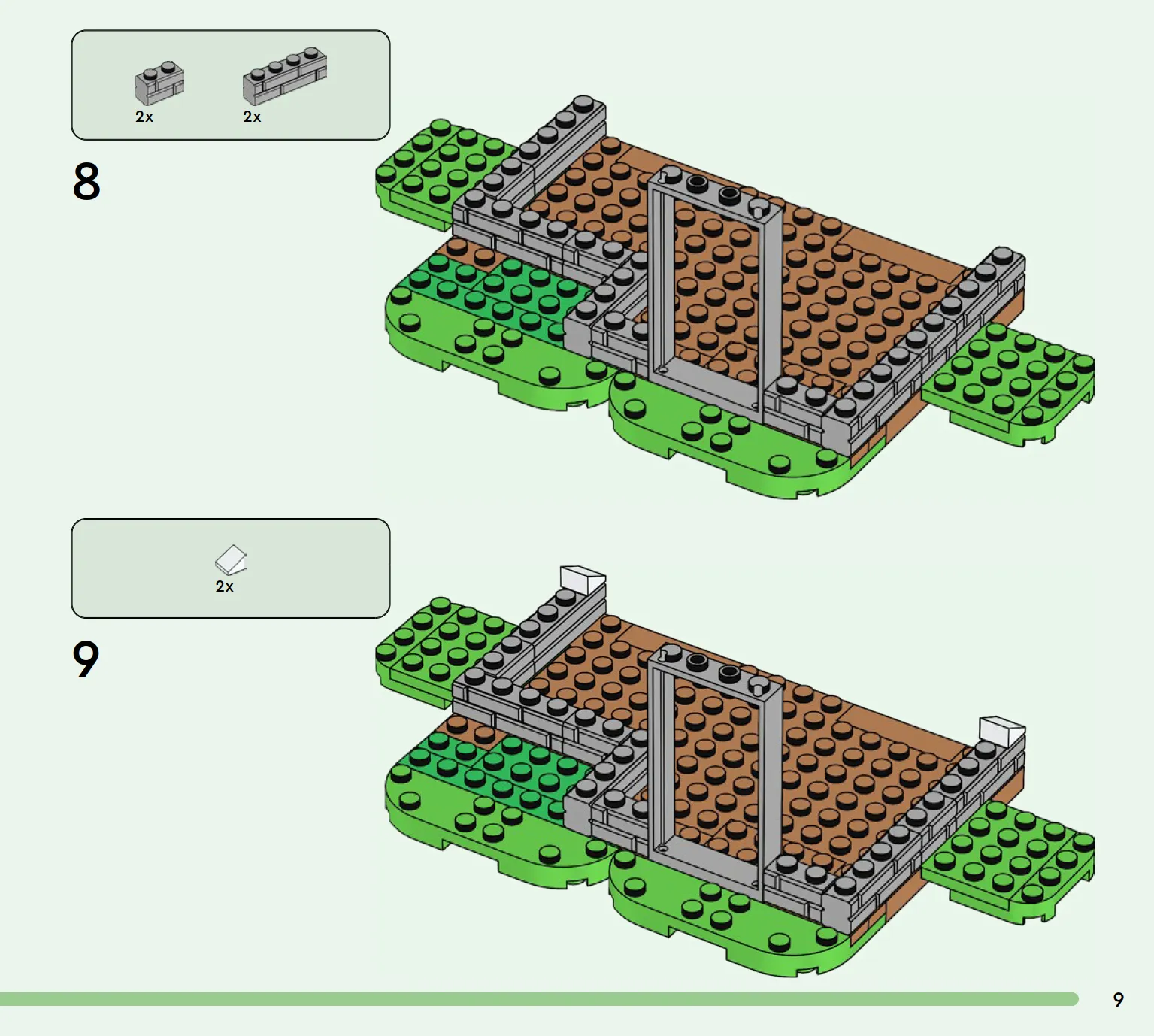 2x 2x

8

2x

9

9