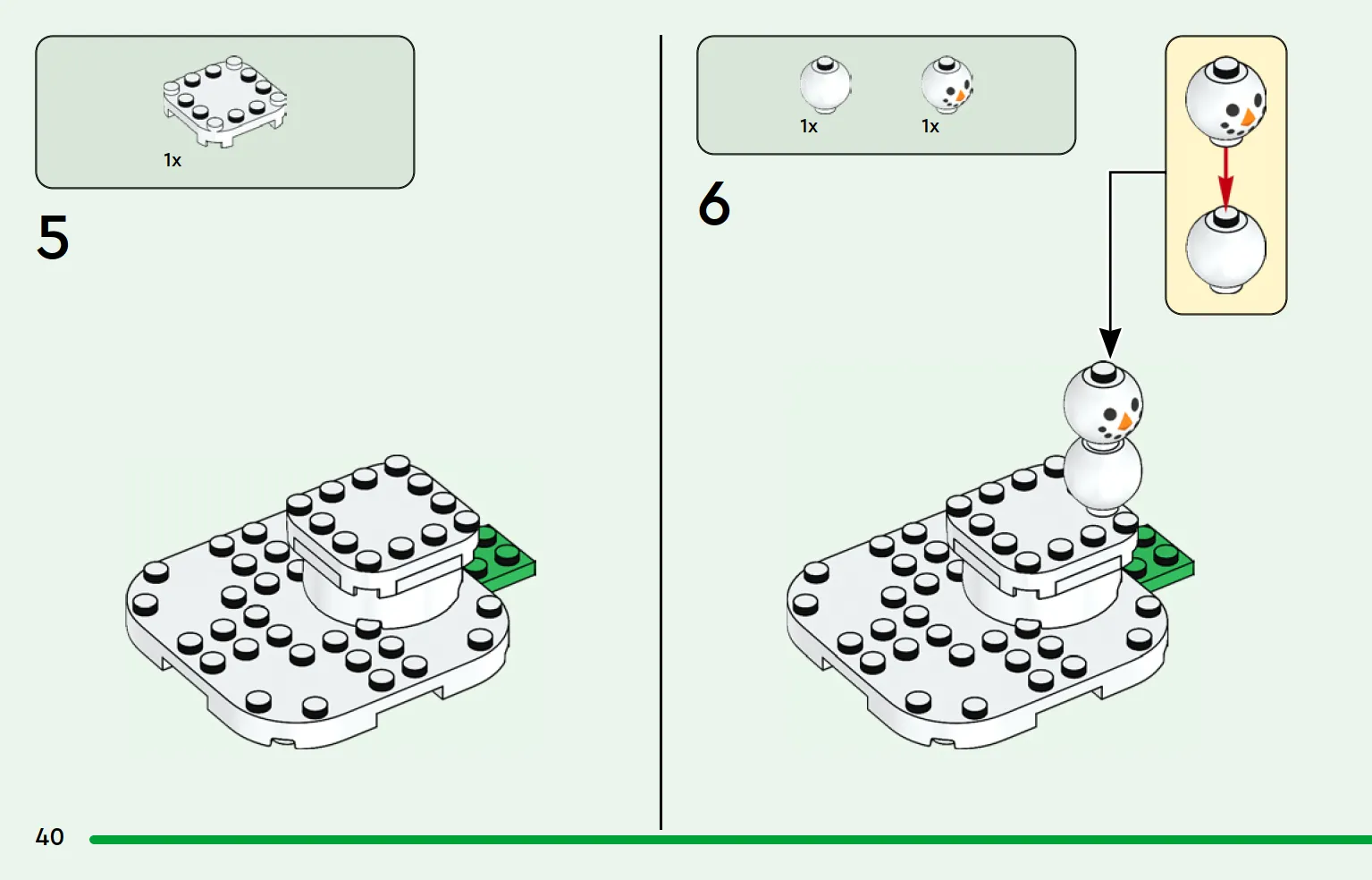 1x

5

1x 1x

6

40