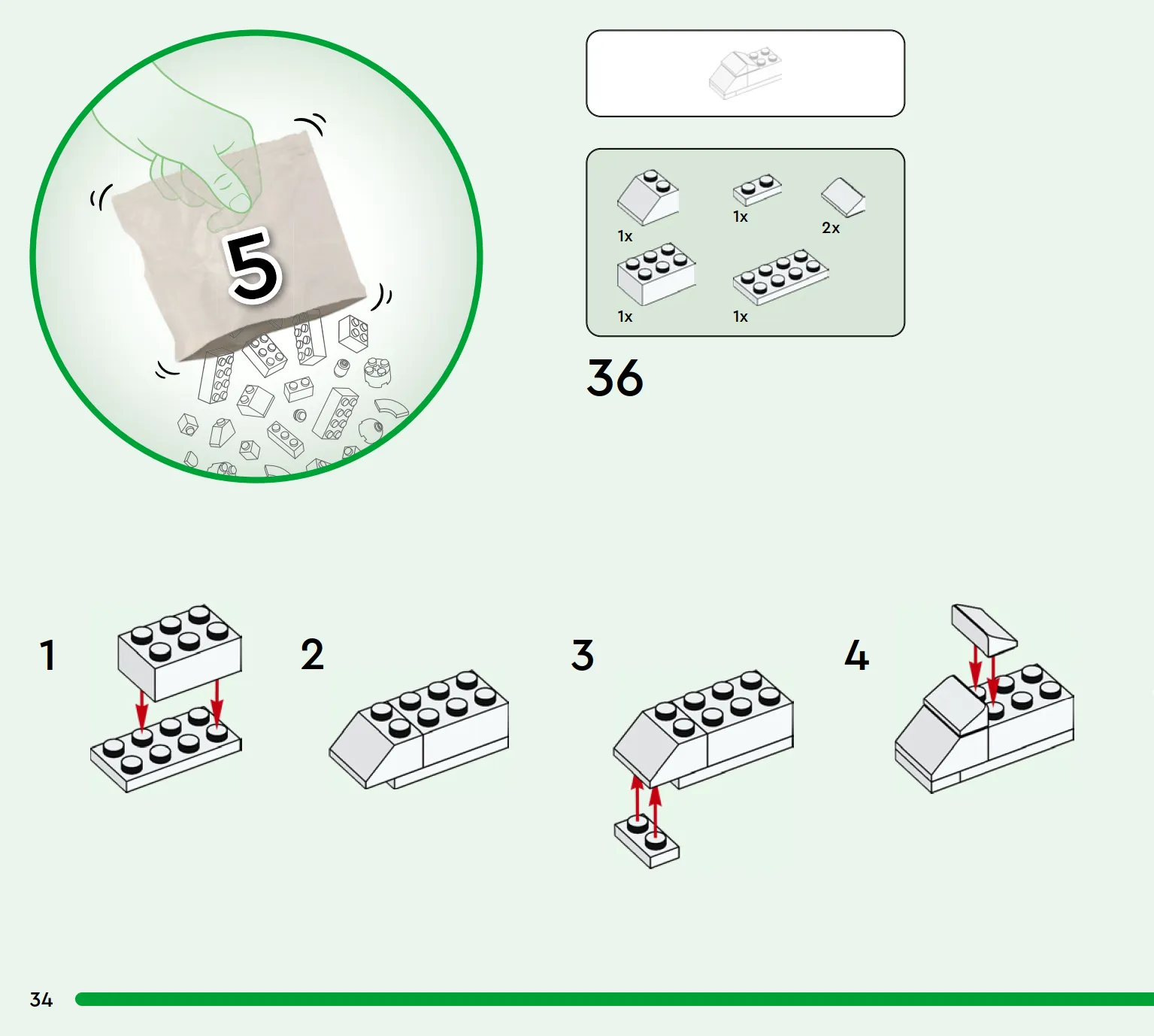 5

1x
1x
2x
1x
1x

36

1
2
3
4

34