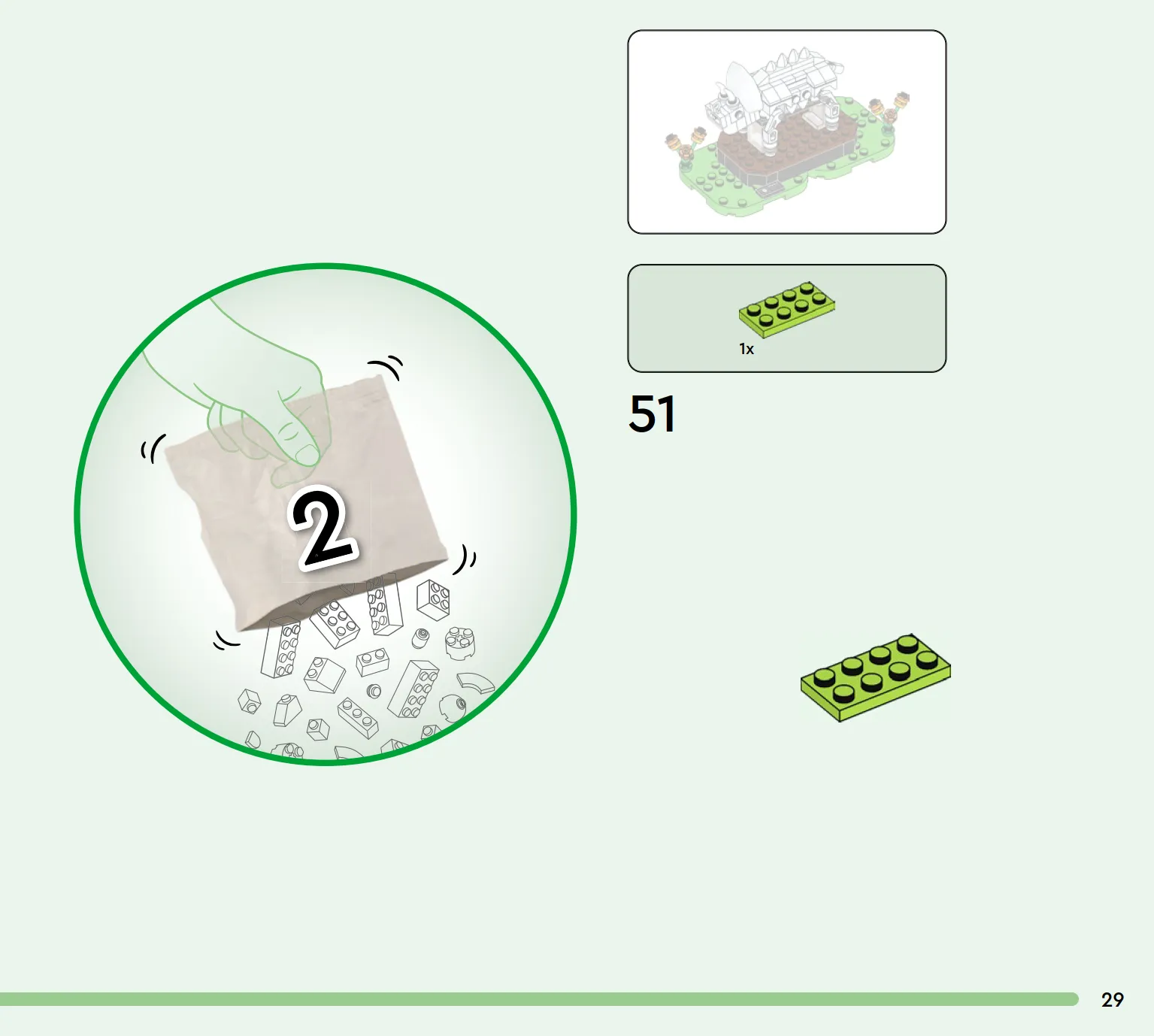 2

1x

51

29