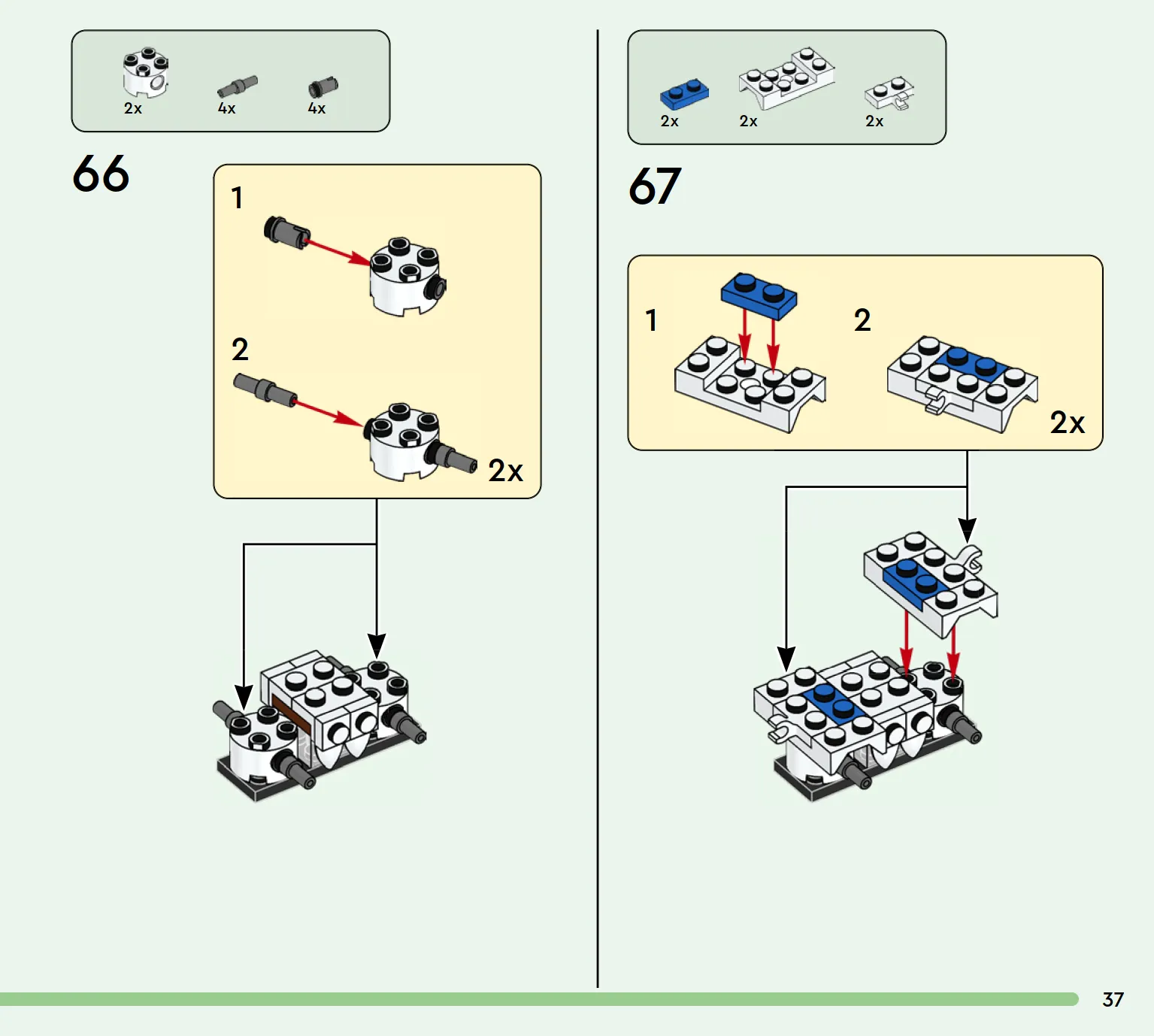 2x
4x
4x

66

1

2

2x

2x
2x
2x

67

1

2

2x

37