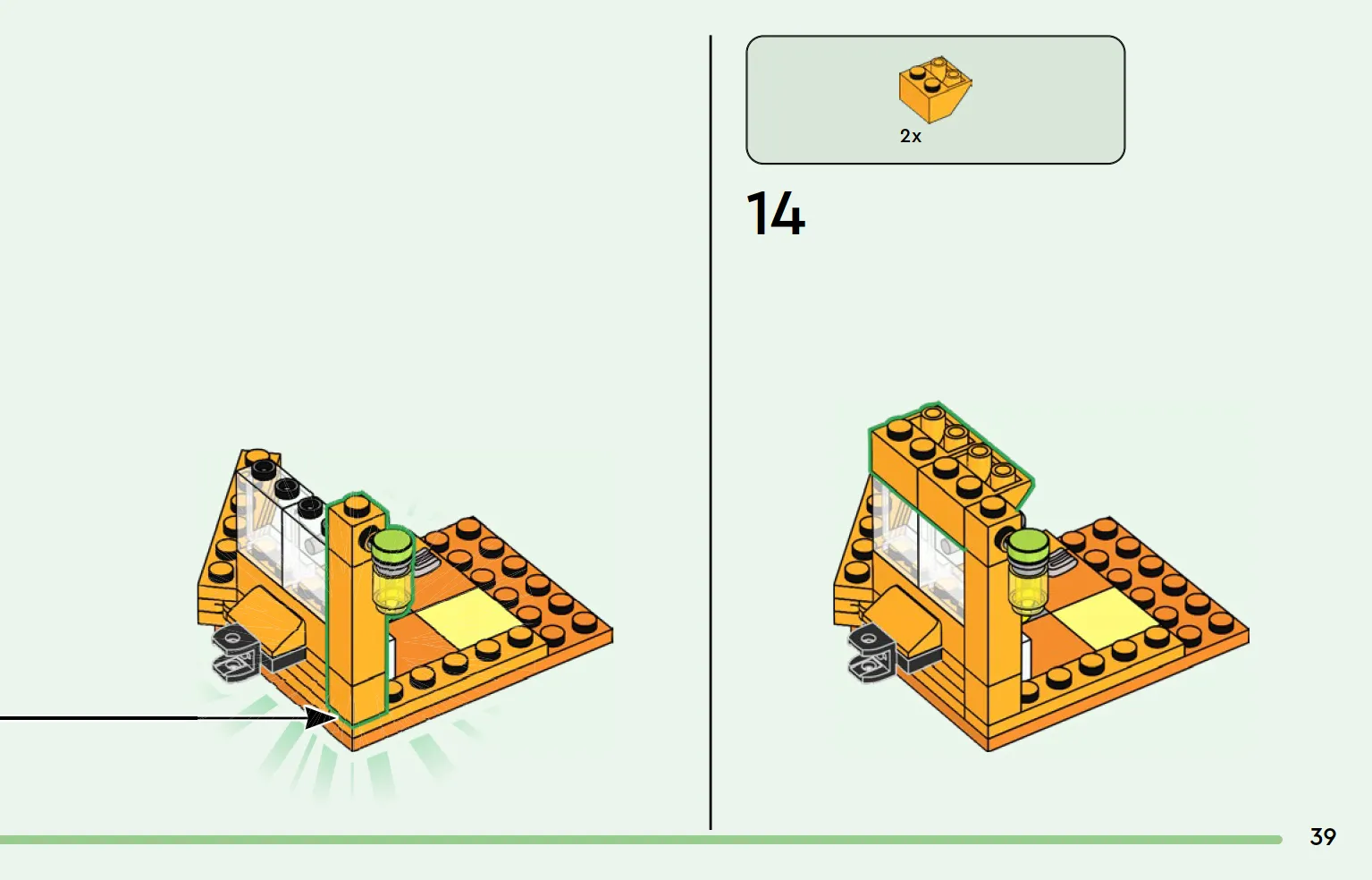 2x

14

39