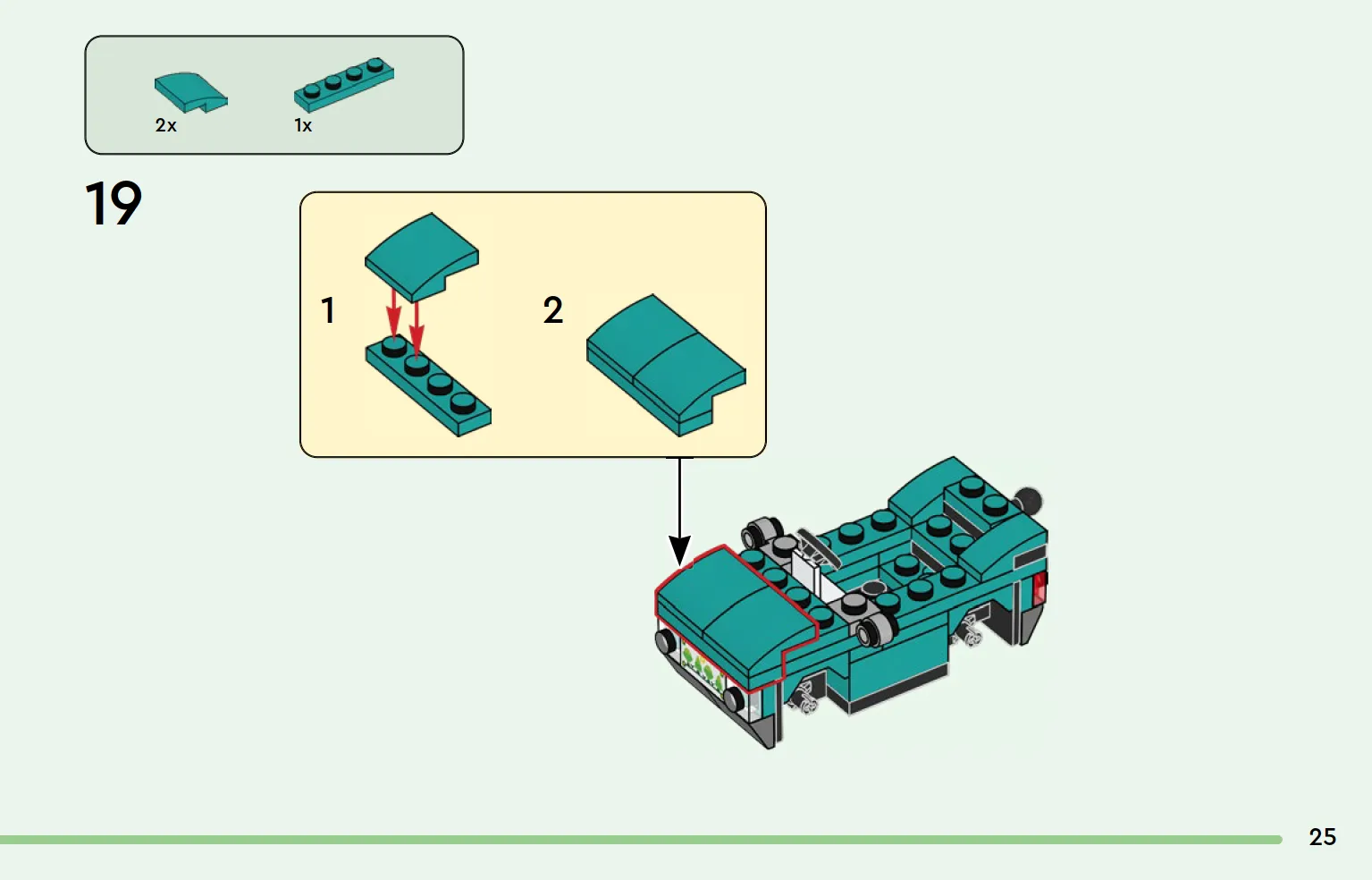 2x
1x

19

1

2

25