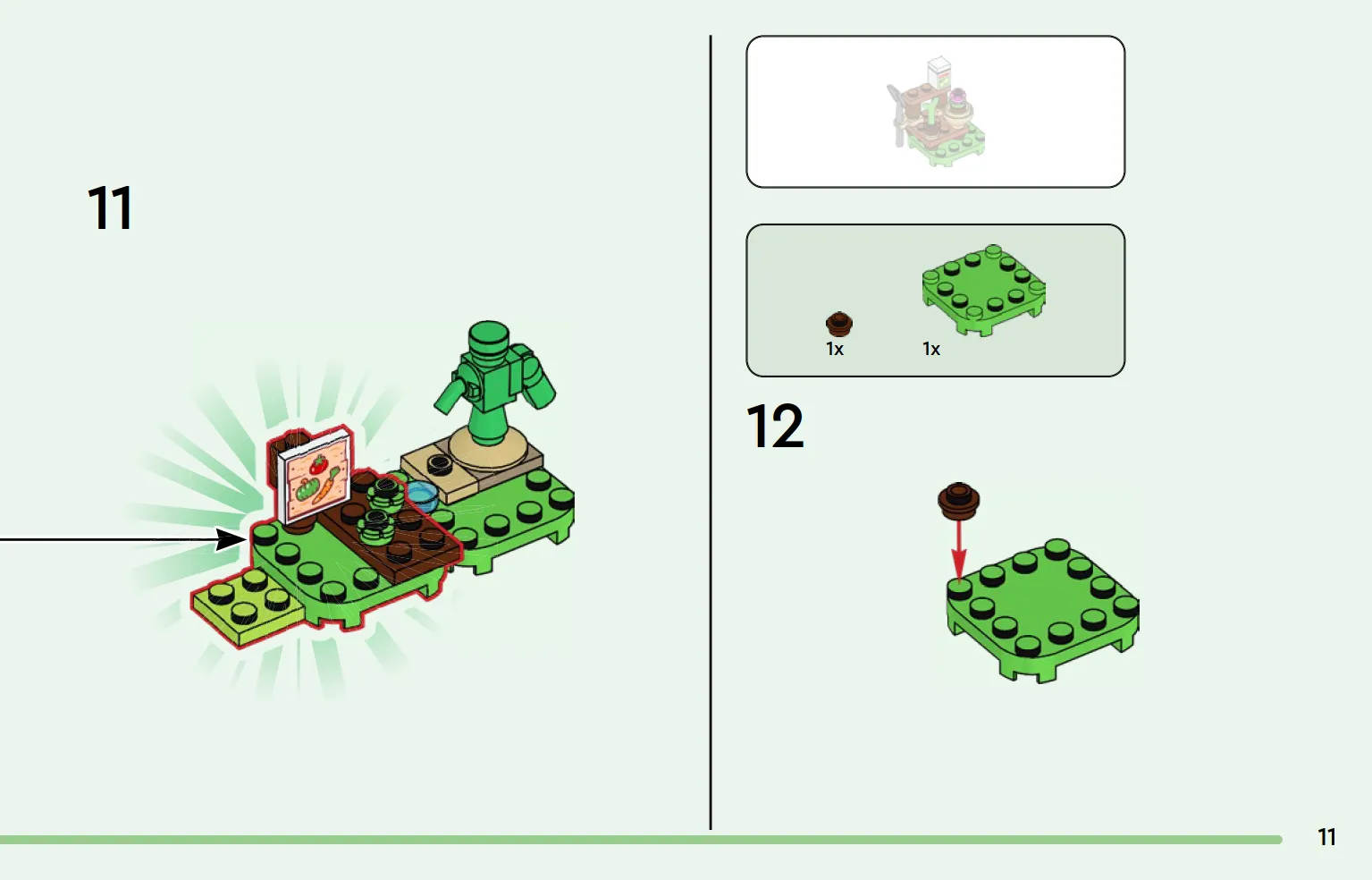 11

1x

1x

12

11