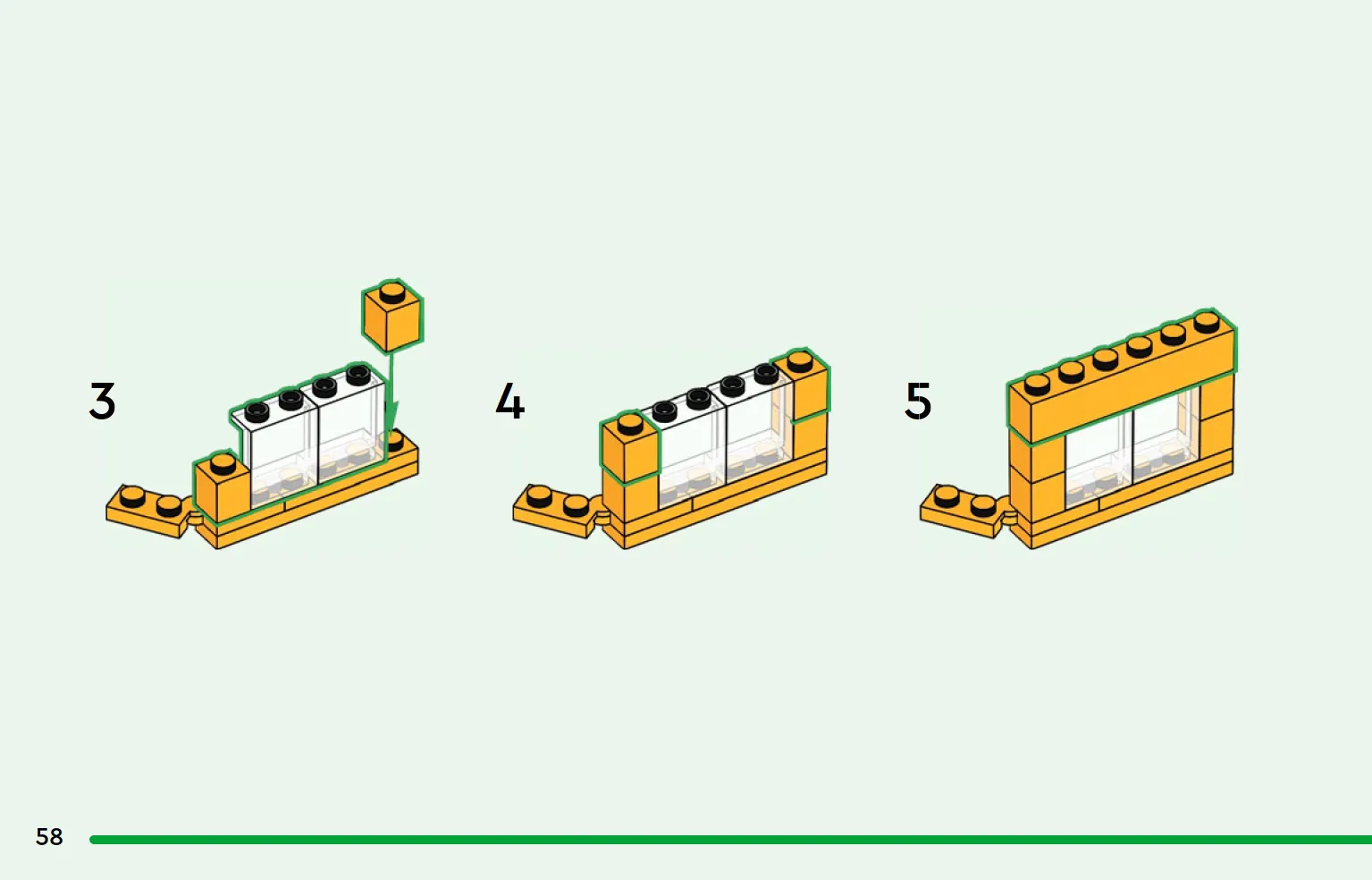 3

4

5

58