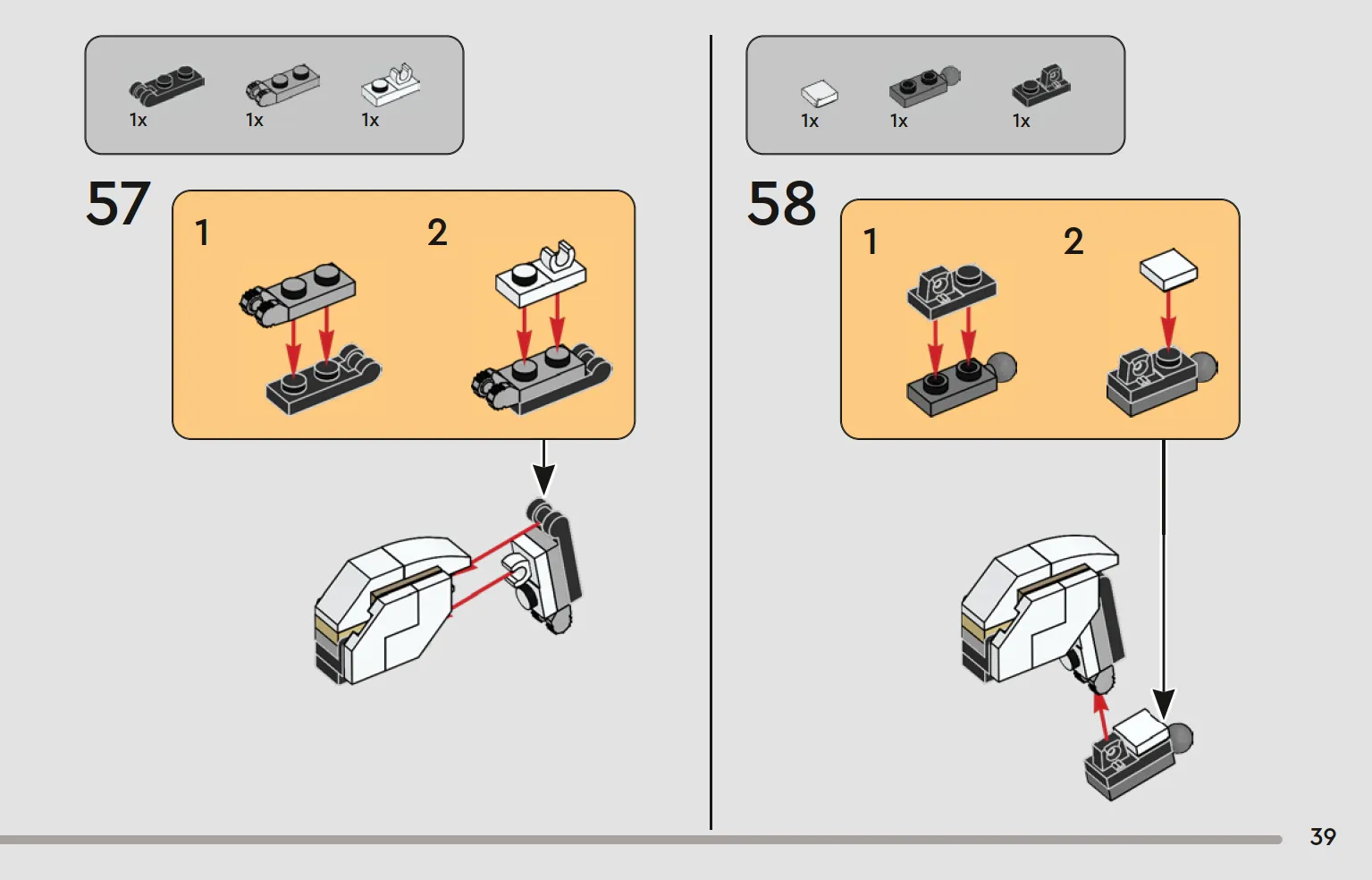 1x 1x 1x

57

1

2

1x 1x 1x

58

1

2

39