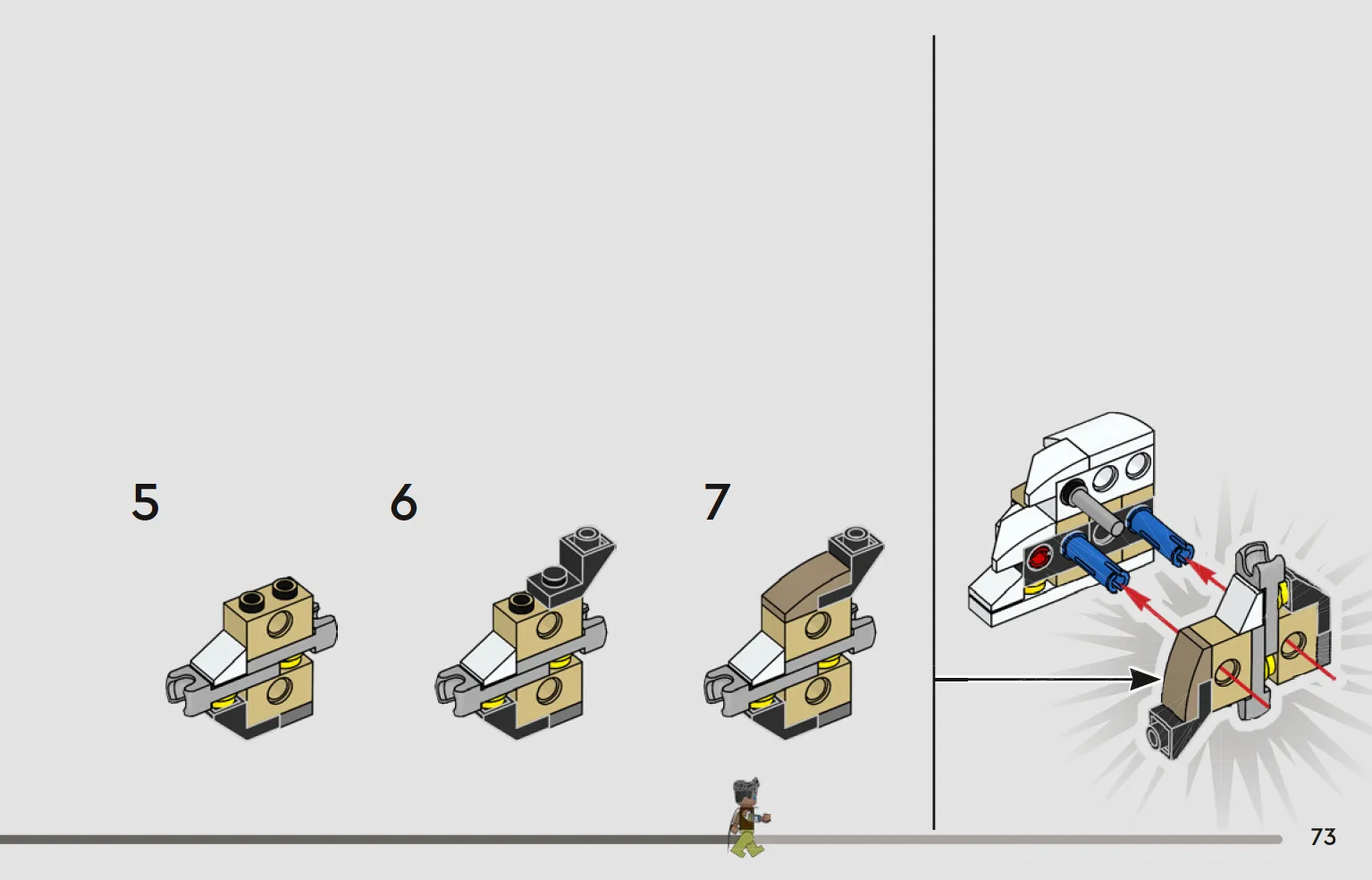 5

6

7

73