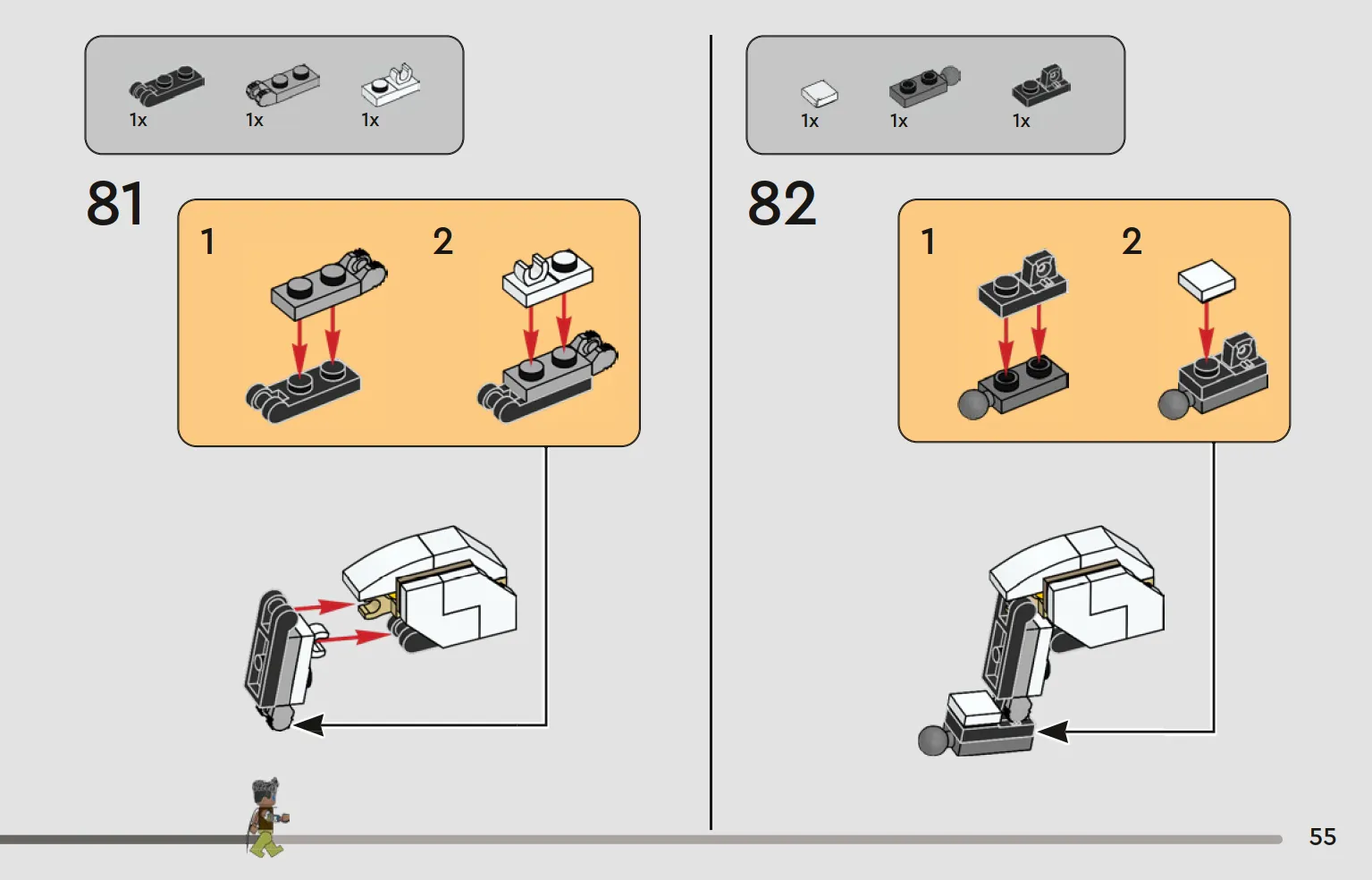 1x 1x 1x

81

1

2

1x 1x 1x

82

1

2

55