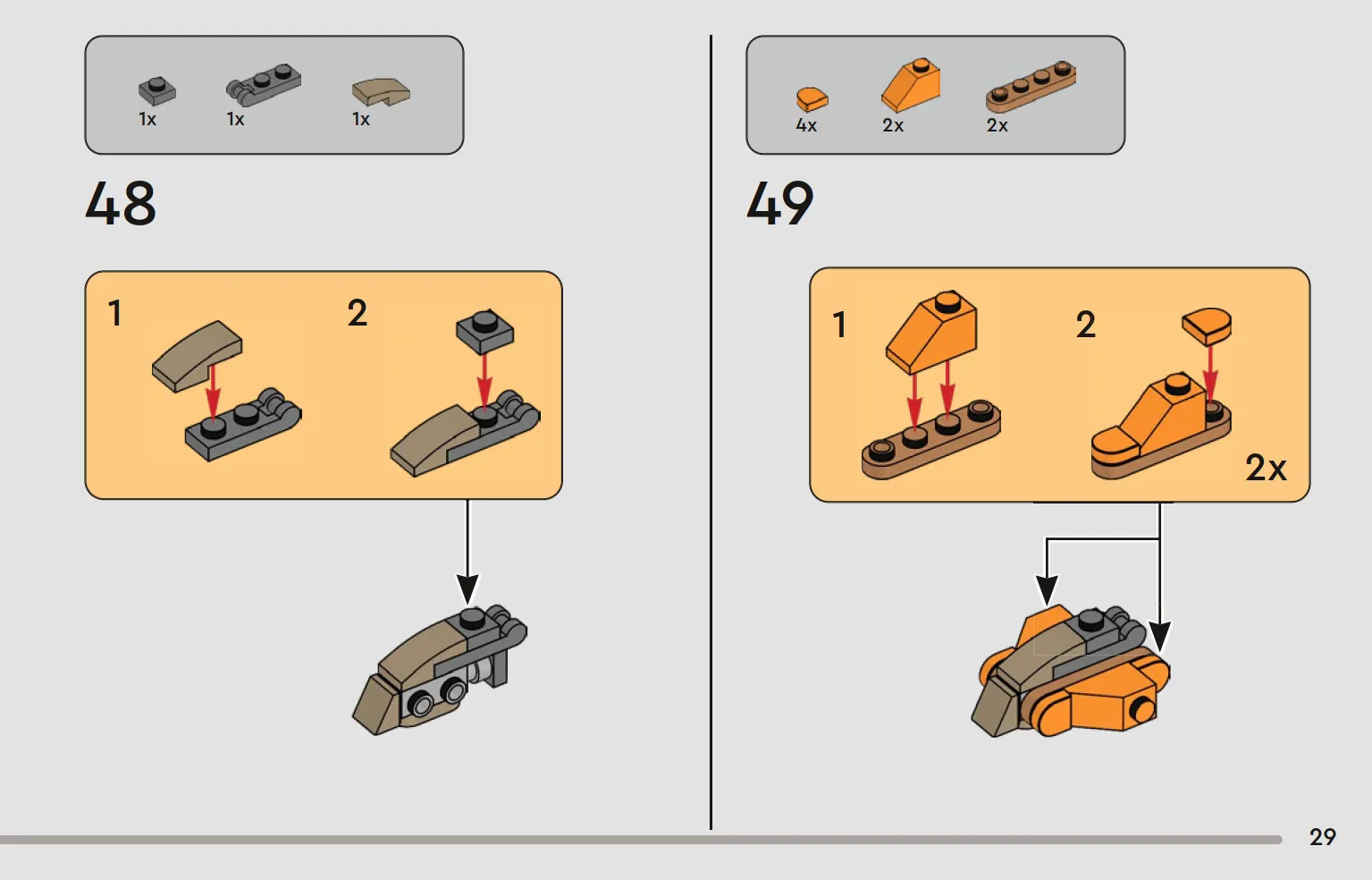 1x 1x 1x

48

1

2

4x 2x 2x

49

1

2

2x

29