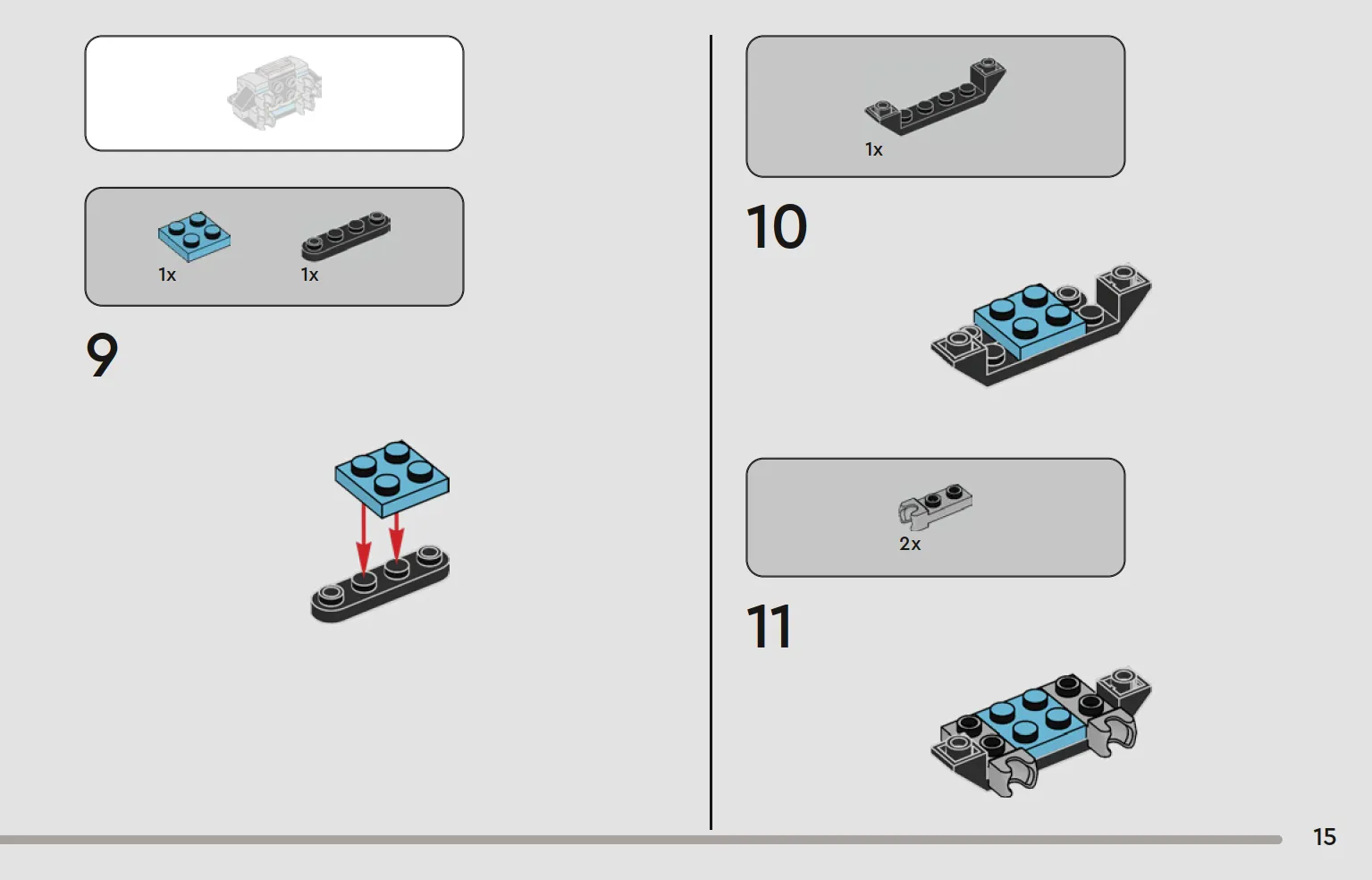 1x

1x

9

1x

10

2x

11

15