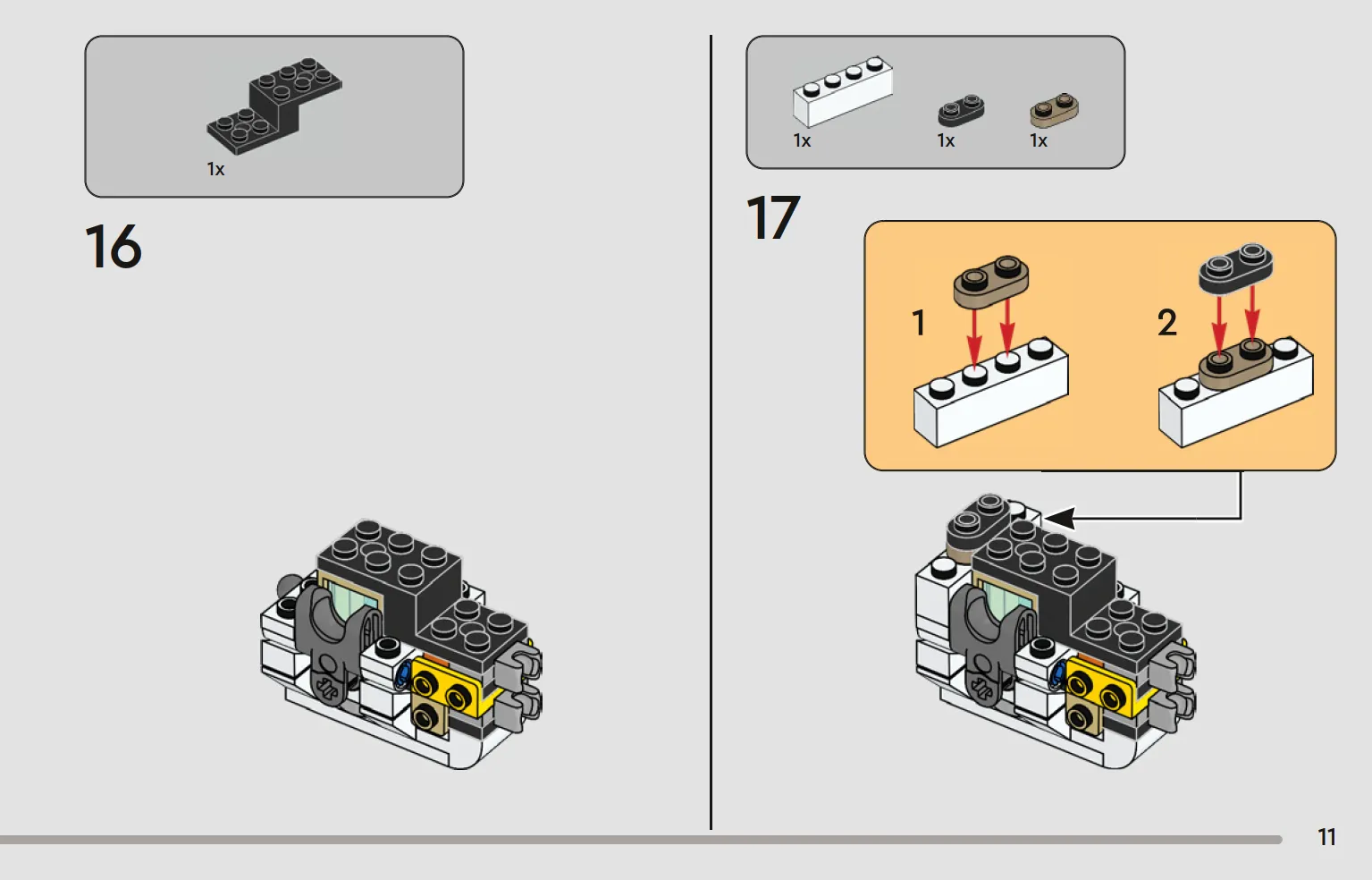 1x

16

1x

1x

1x

17

1

2

11