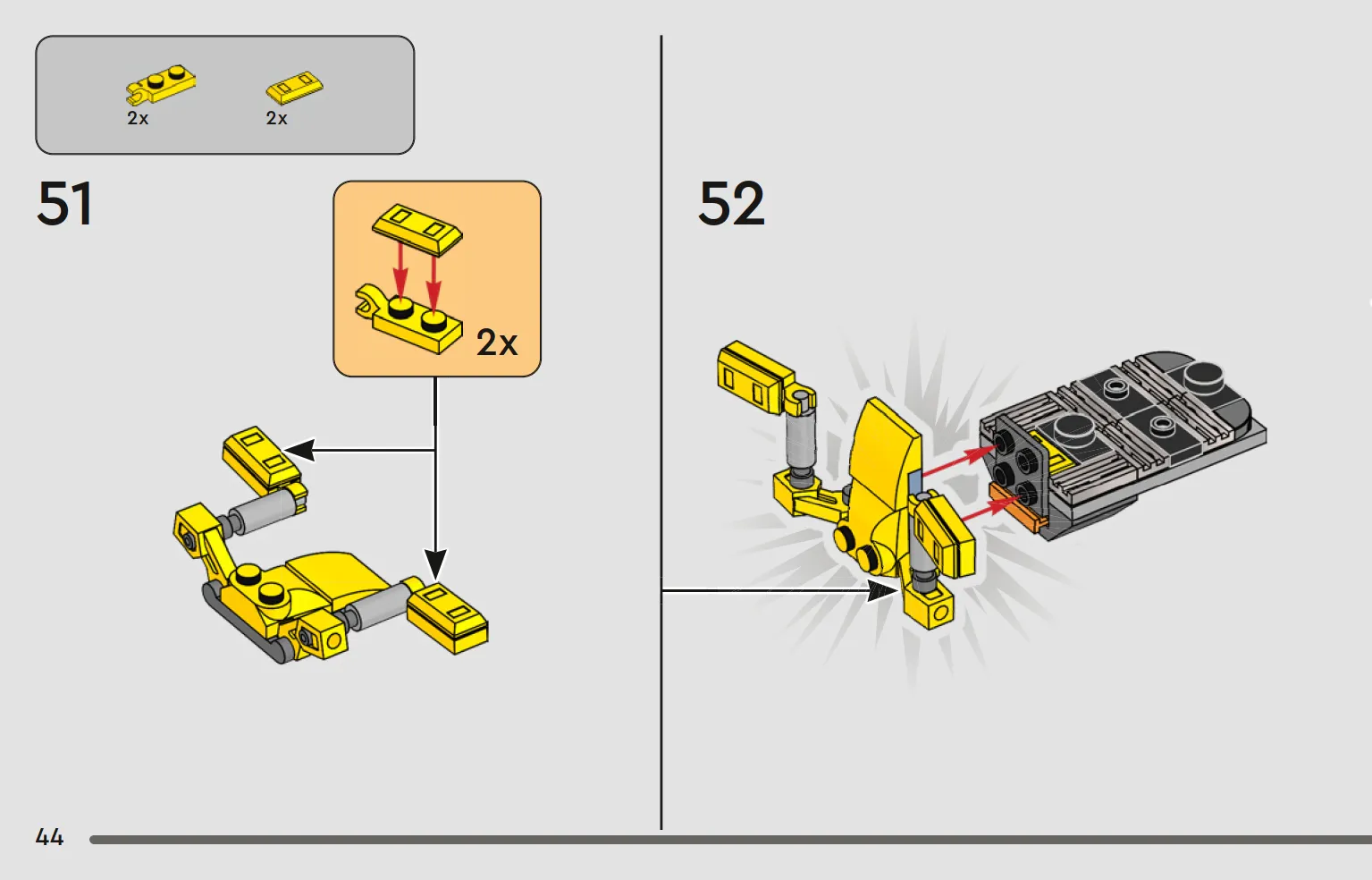 2x
2x

51

2x

52

44