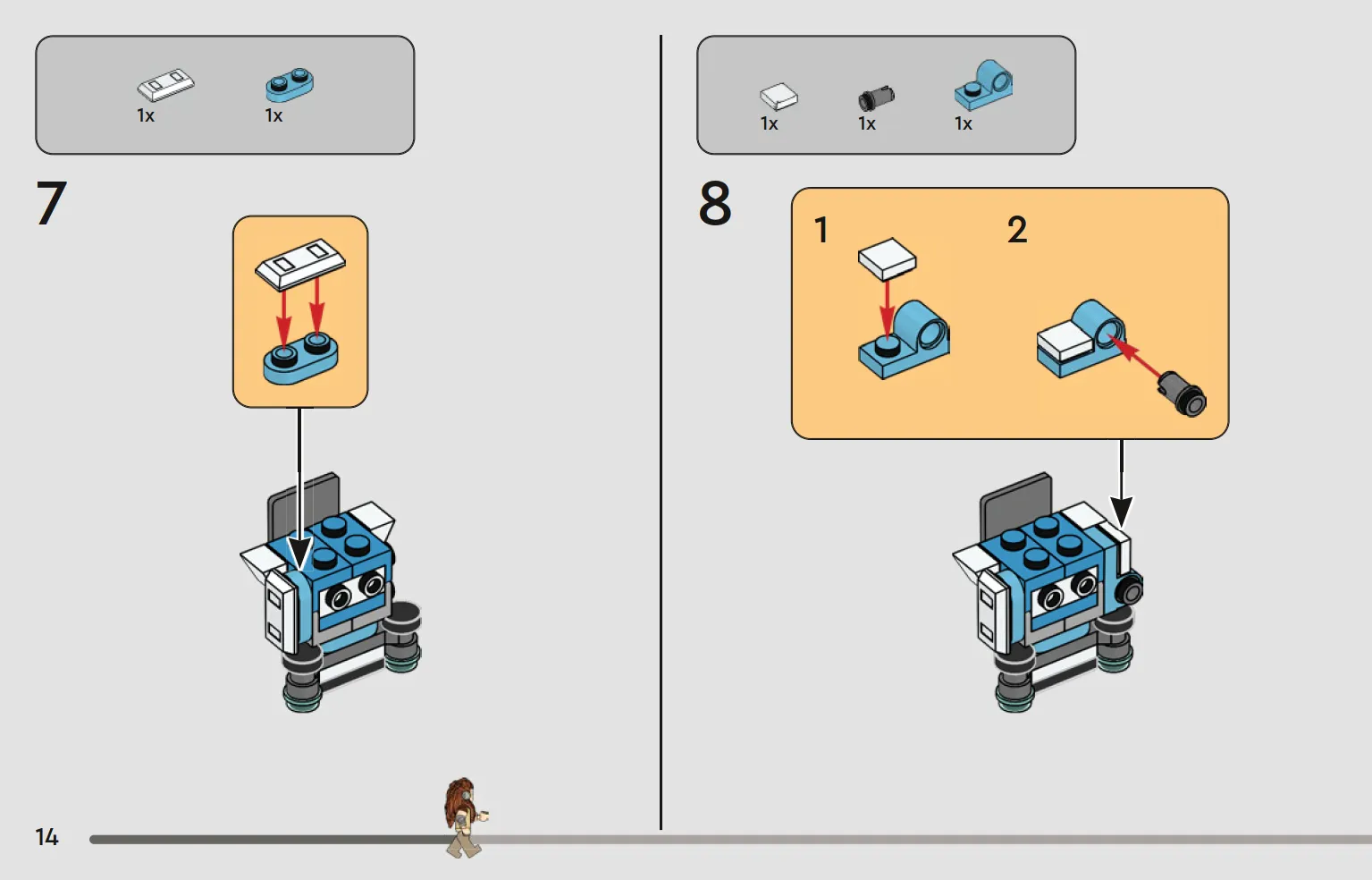 1x 1x

7

1x 1x 1x

8

1

2

14