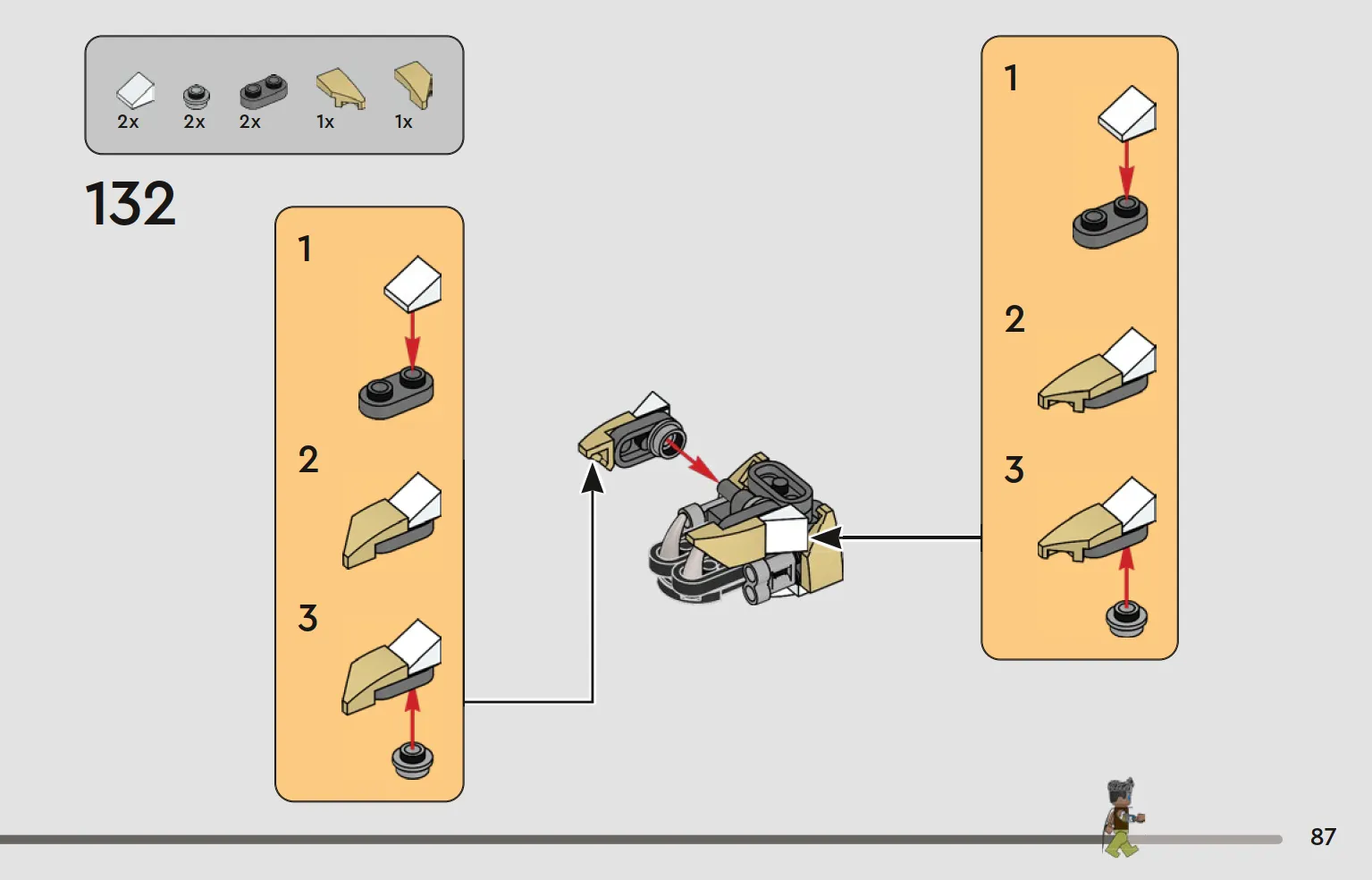 2x 2x 2x 1x 1x

132

1

2

3

1

2

3

87