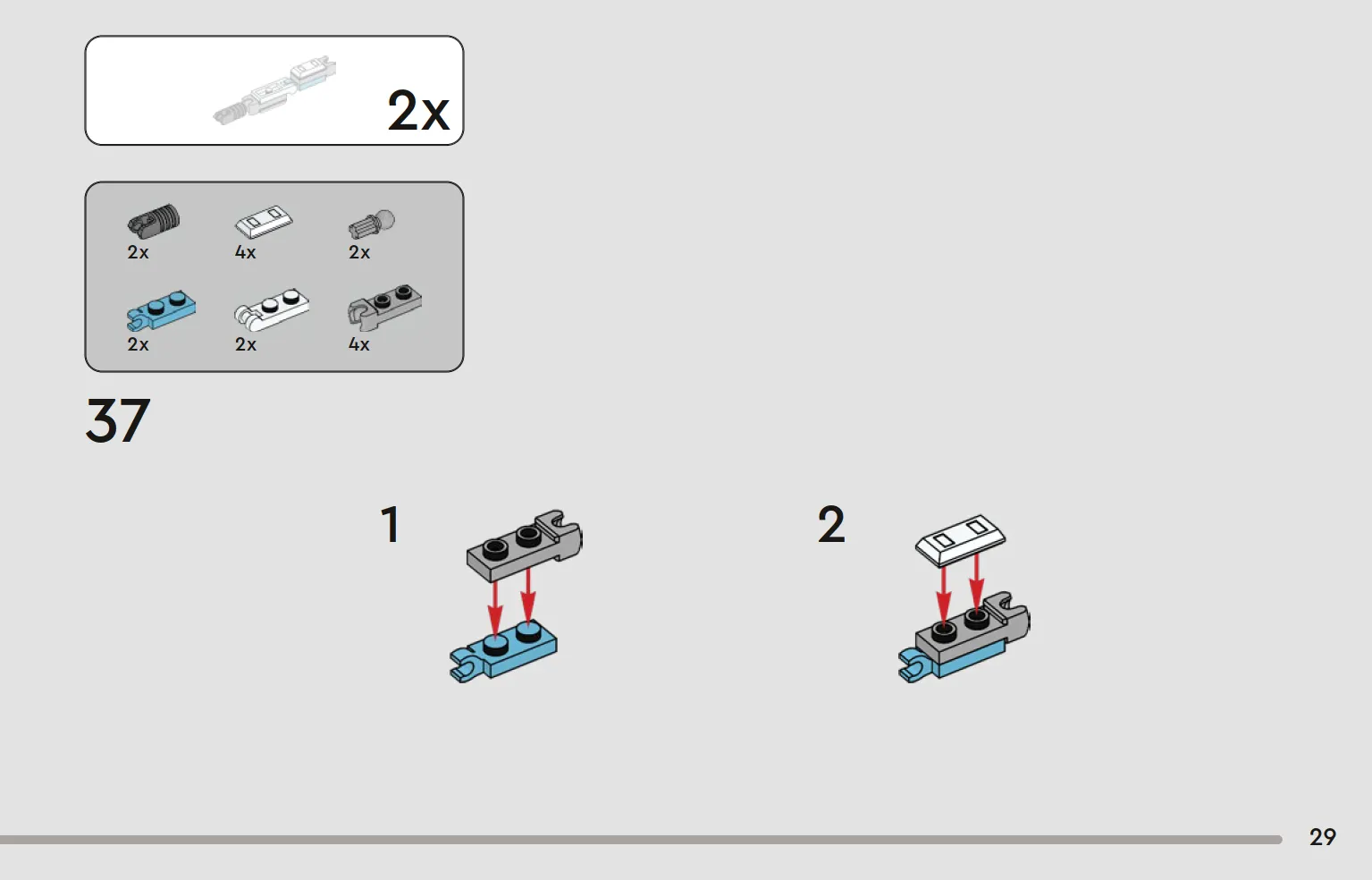 2x

2x
4x
2x
2x
2x
4x

37

1

2

29