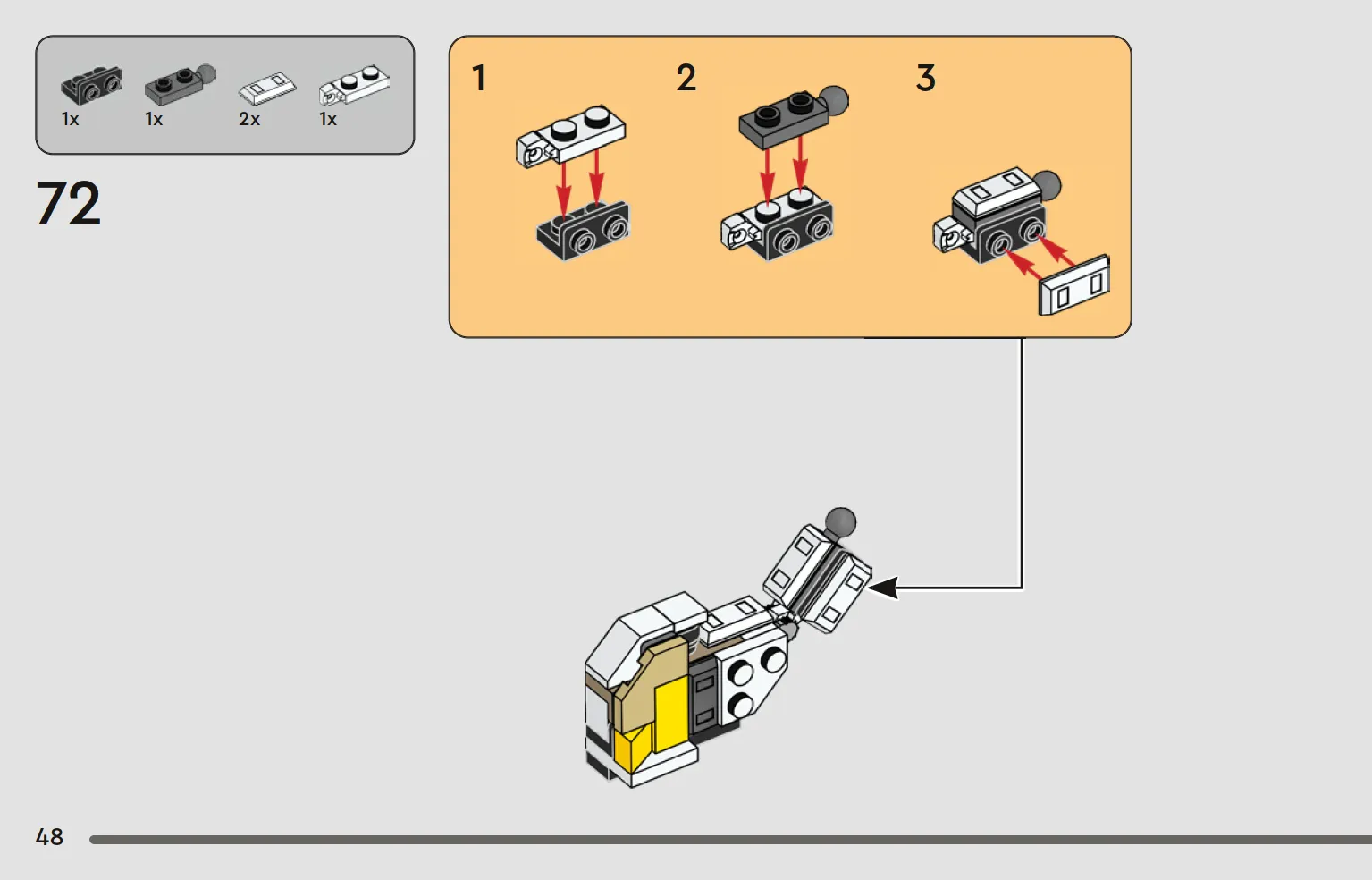 1x 1x 2x 1x

72

1

2

3

48