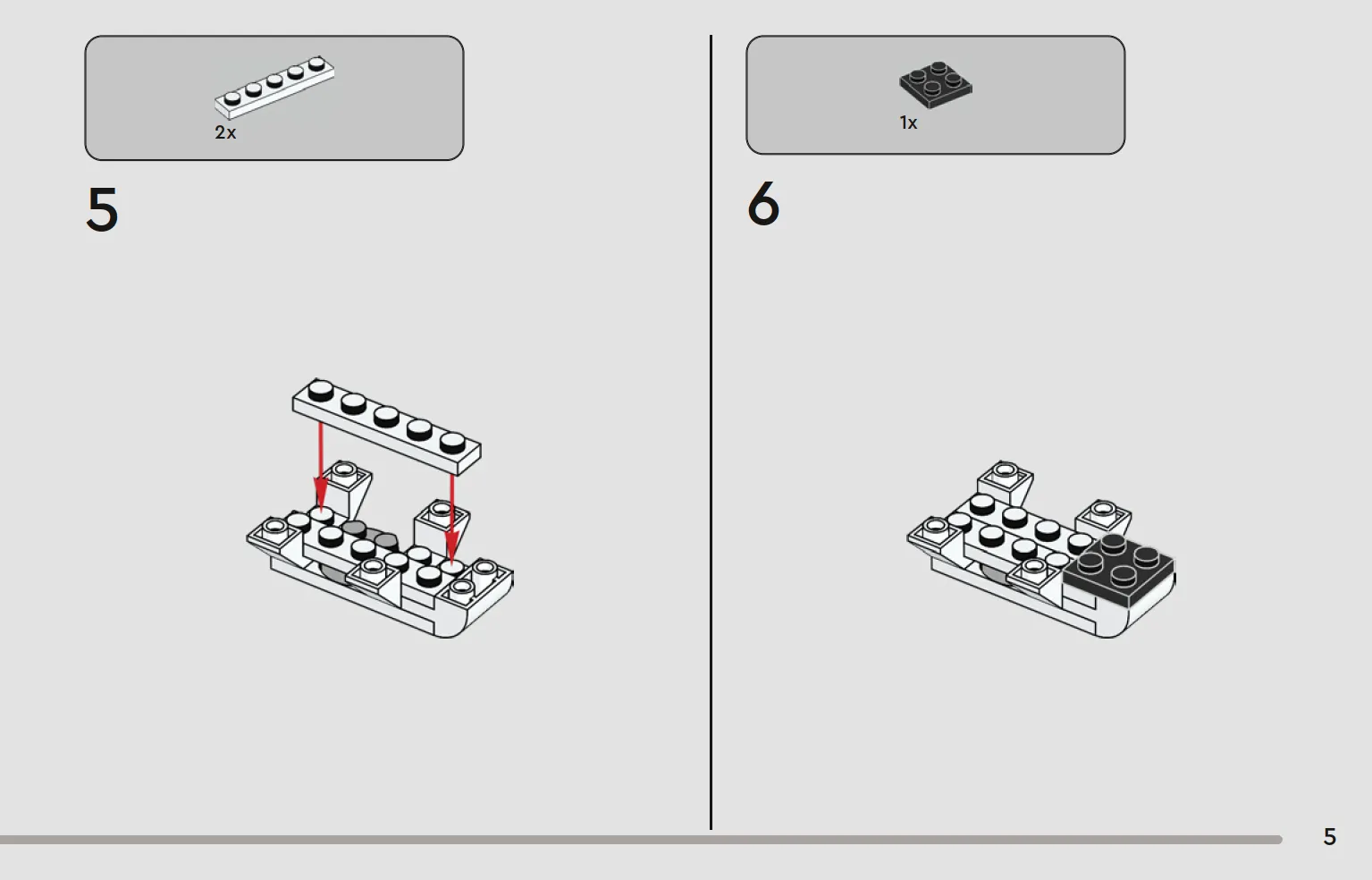 2x

5

1x

6

5