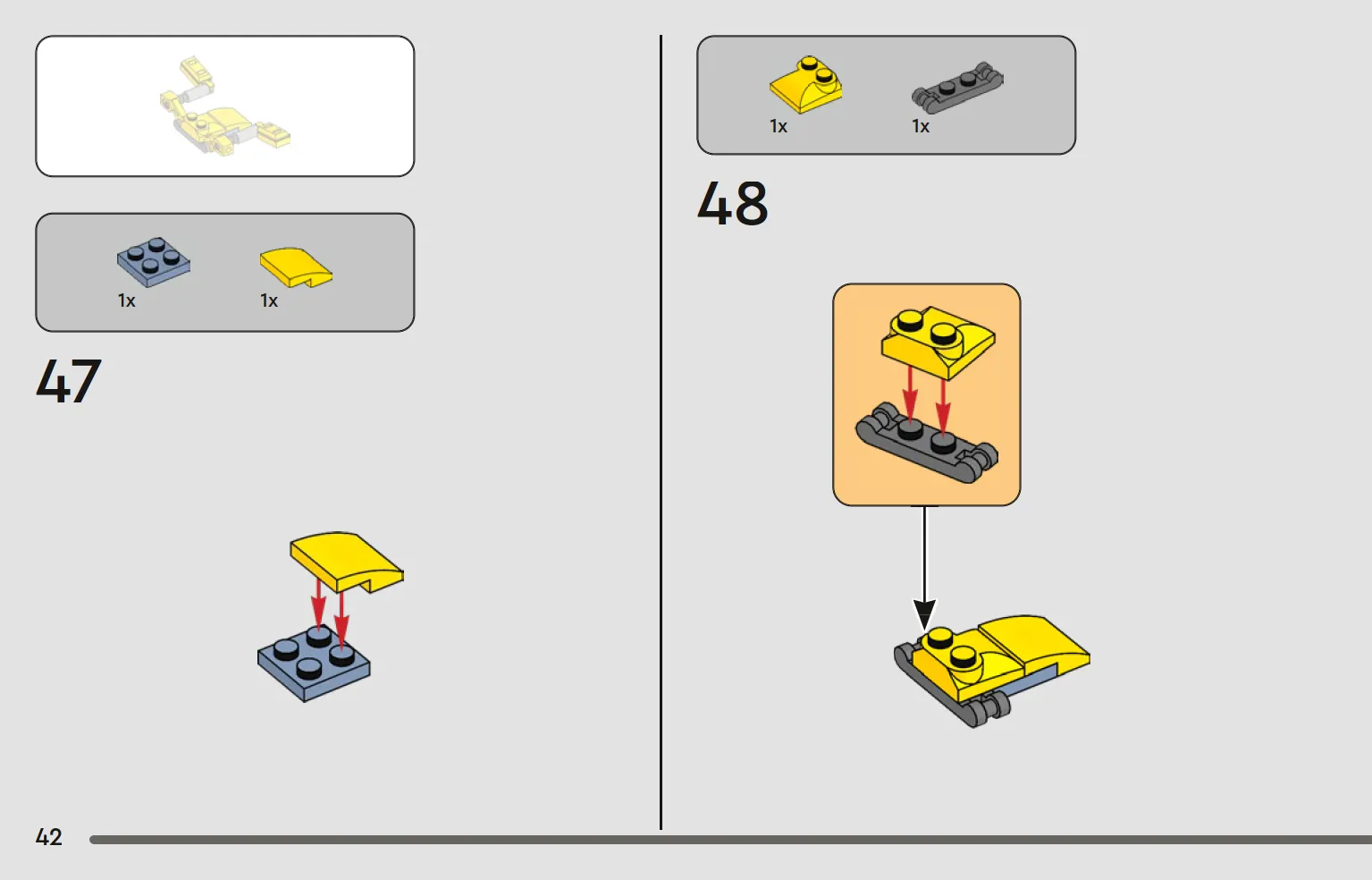 1x 1x

47

1x 1x

48

42