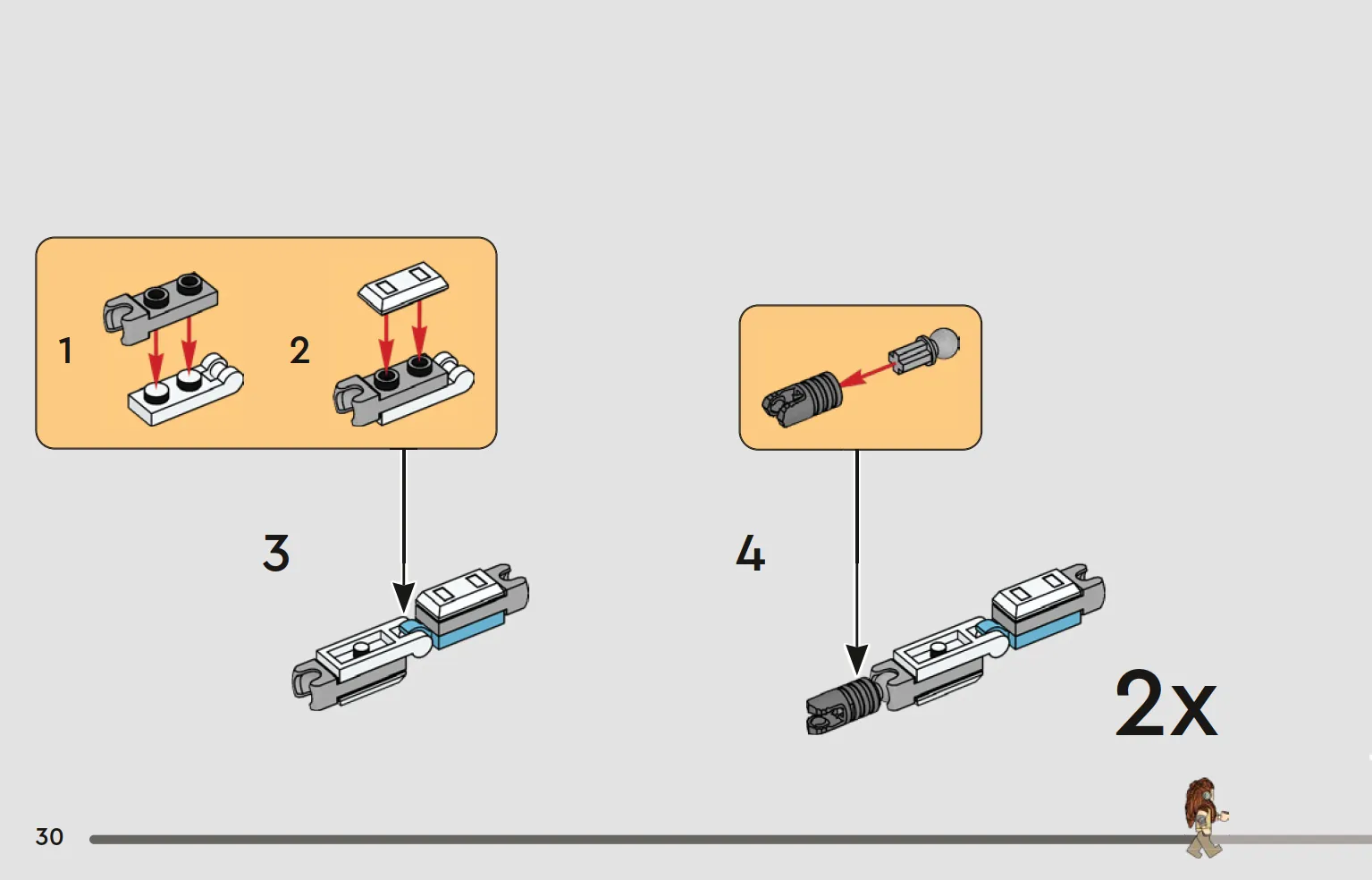 1

2

3

4

2x

30