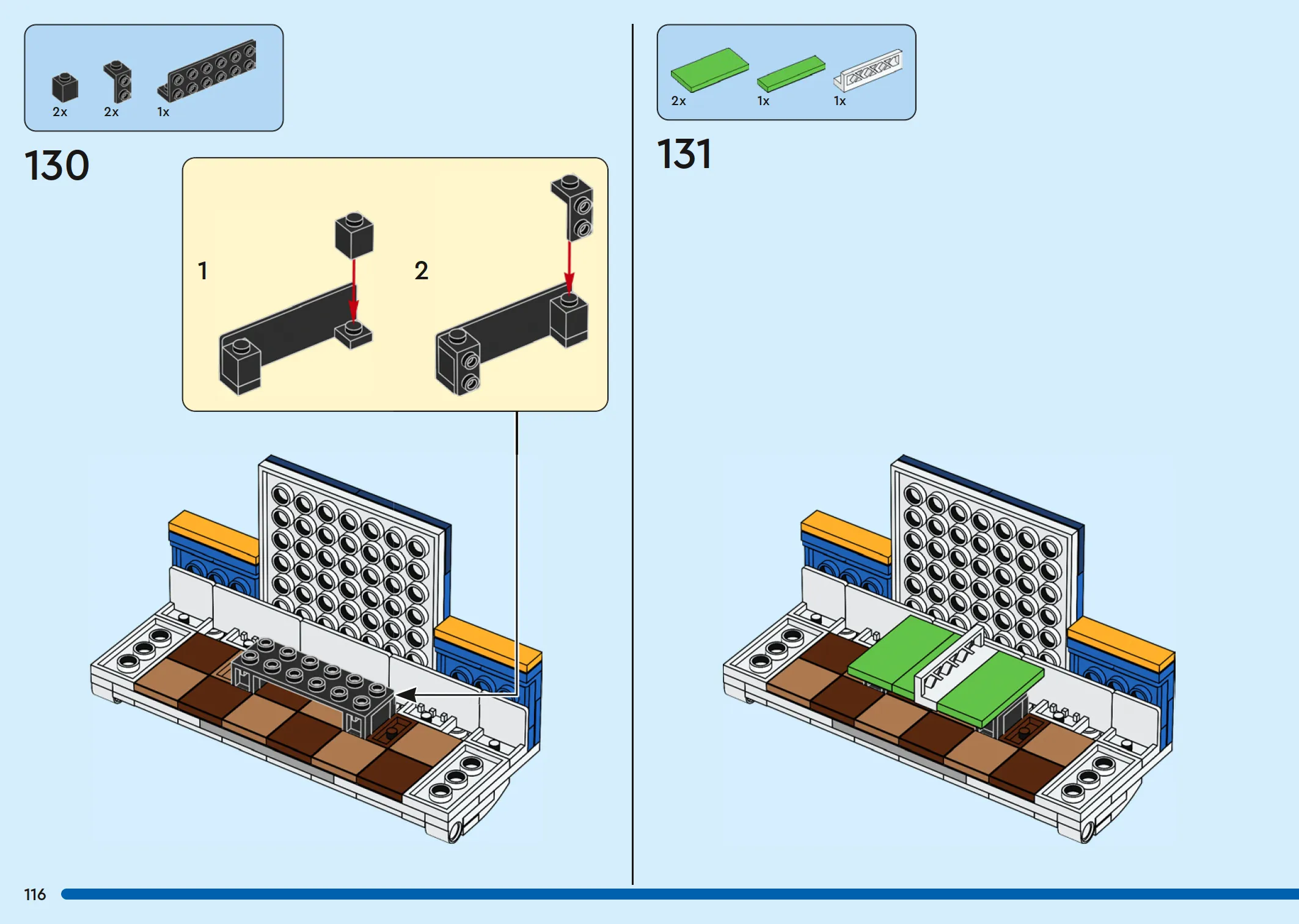 2x
2x
1x

130

1

2

2x
1x
1x

131

116