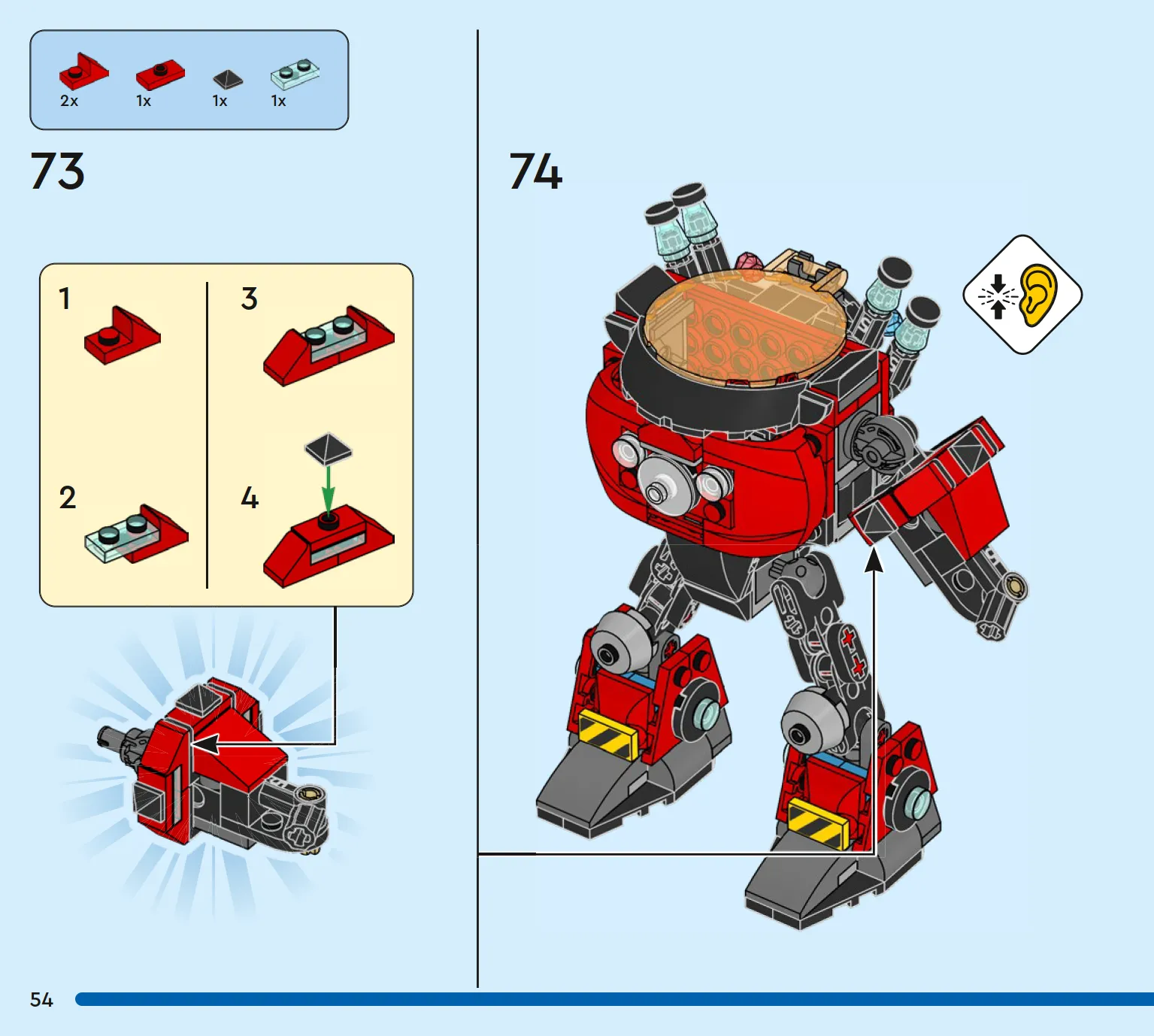 2x 1x 1x 1x

73

1

2

3

4

74

54