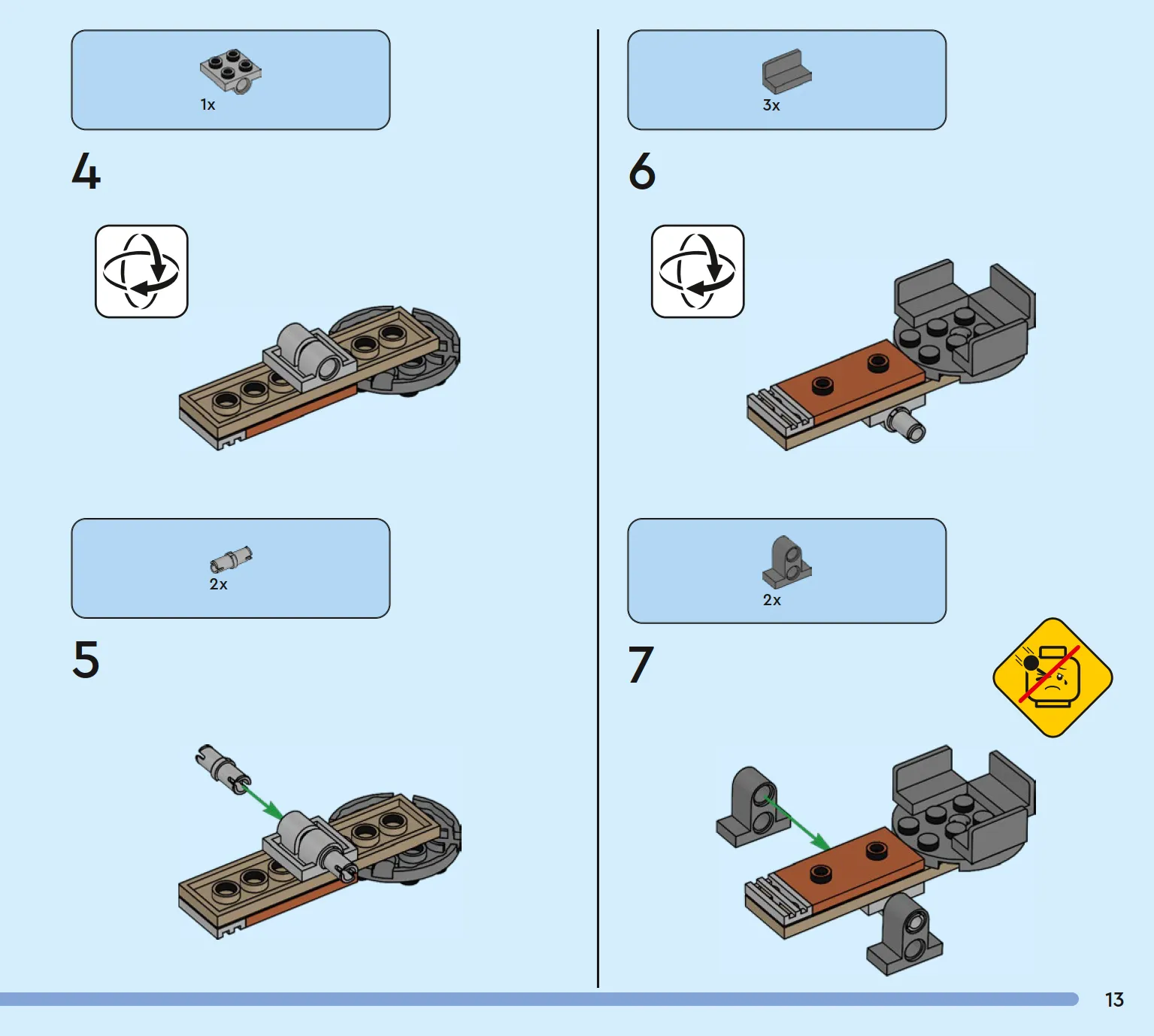 1x

4

2x

5

3x

6

2x

7

13