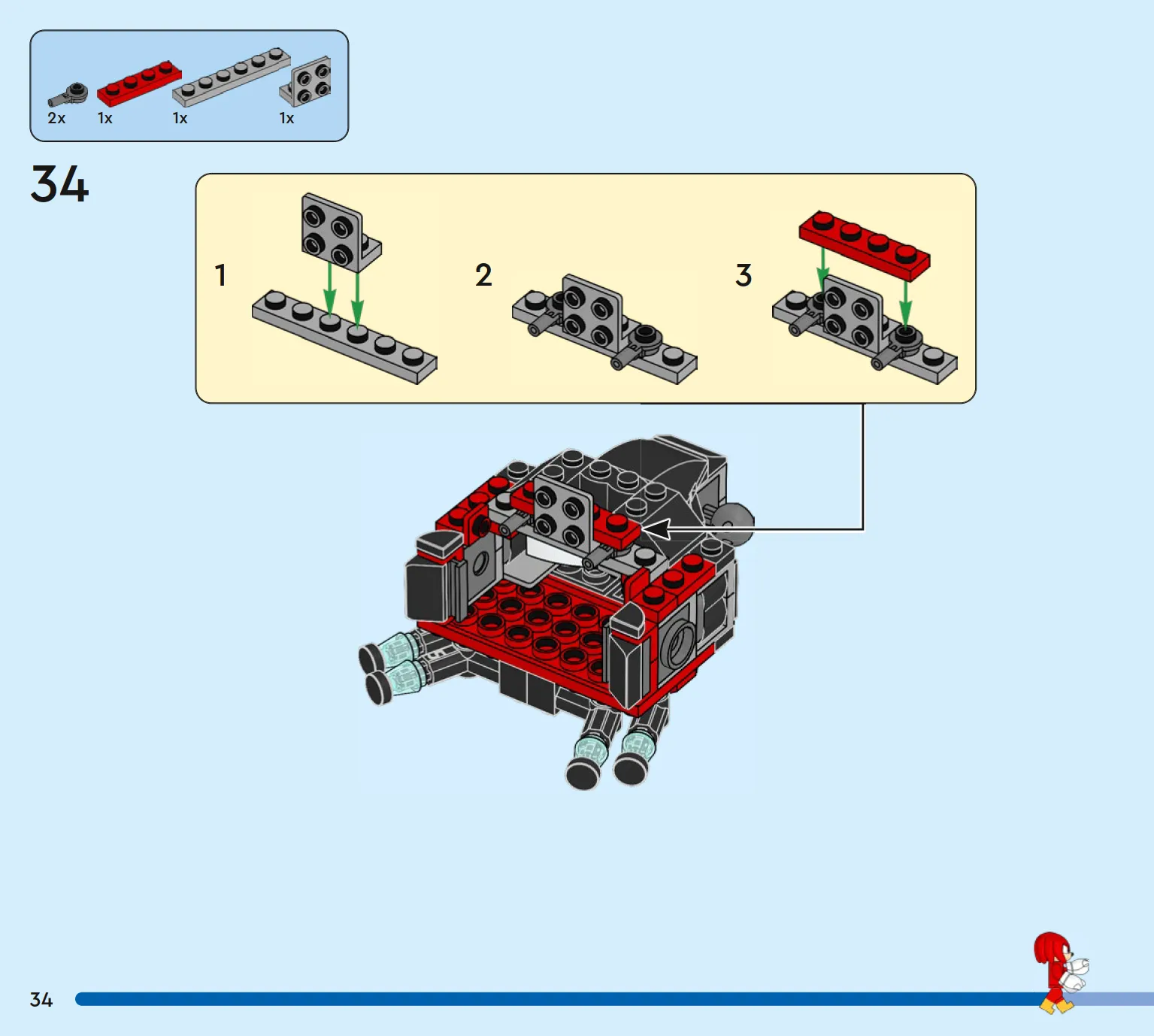 2x 1x 1x 1x

34

1

2

3

34