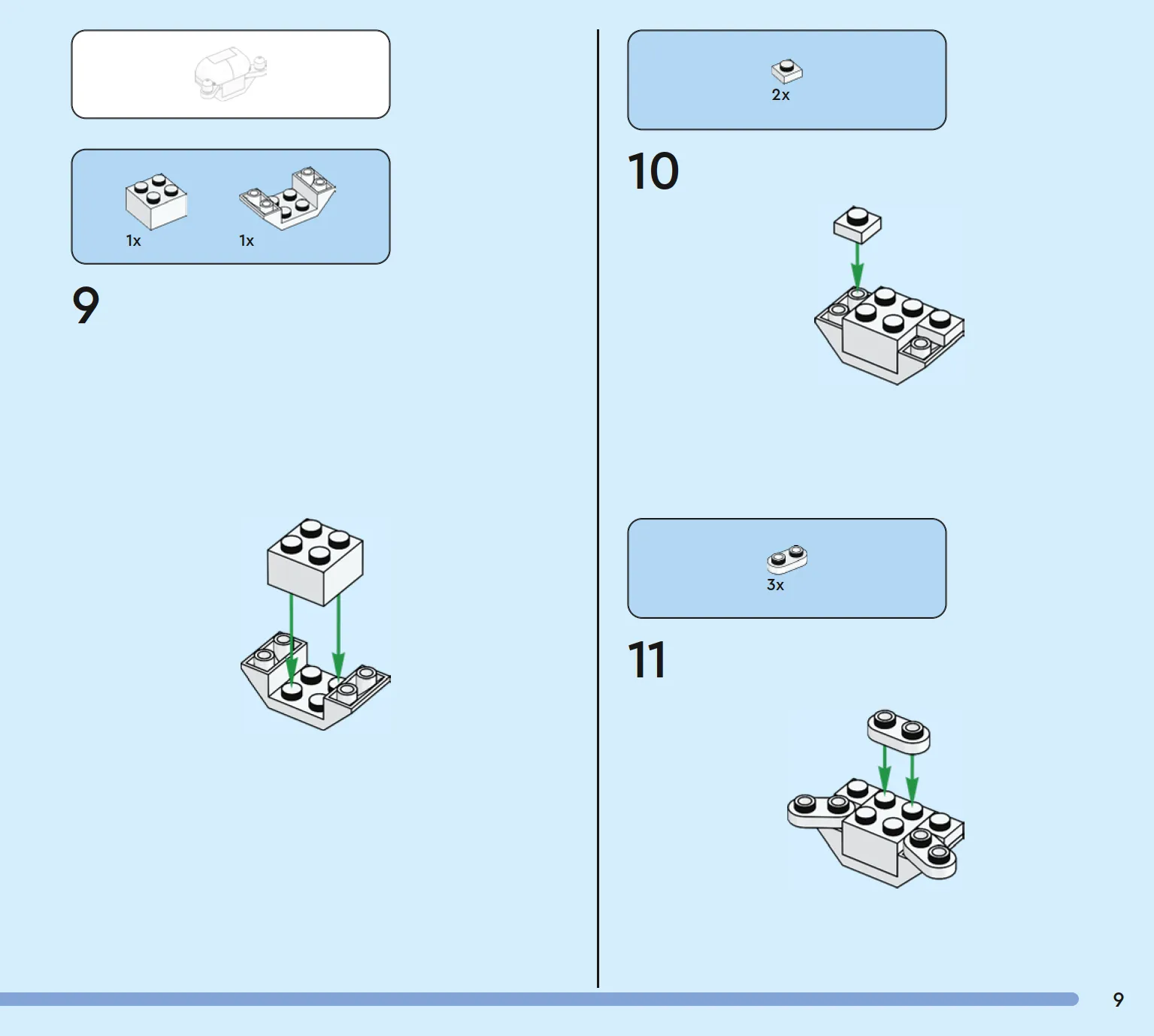 1x
1x

9

2x

10

3x

11

9