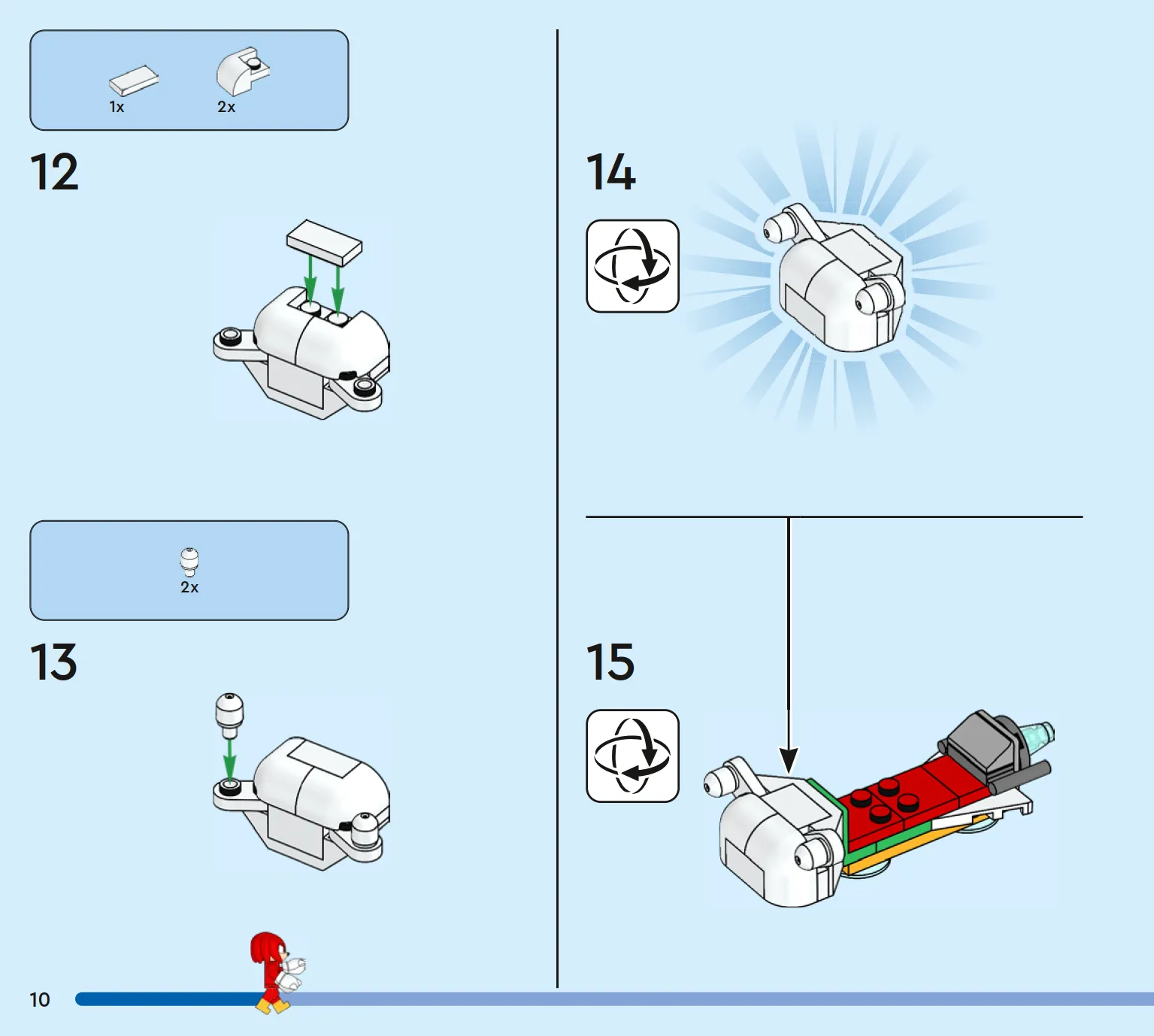 1x
2x

12

2x

13

14

15

10