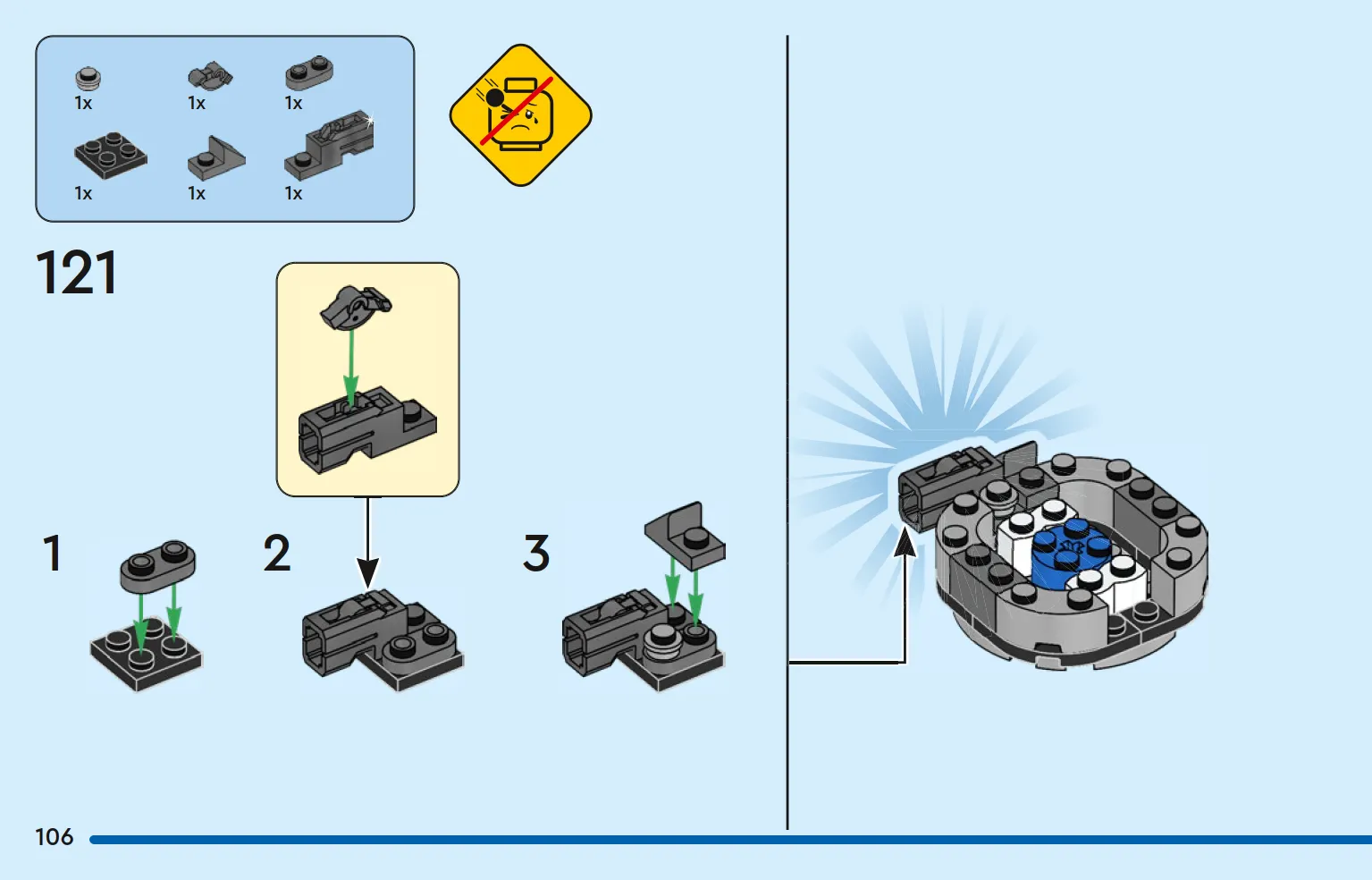 1x 1x 1x
1x 1x 1x

121

1

2

3

106