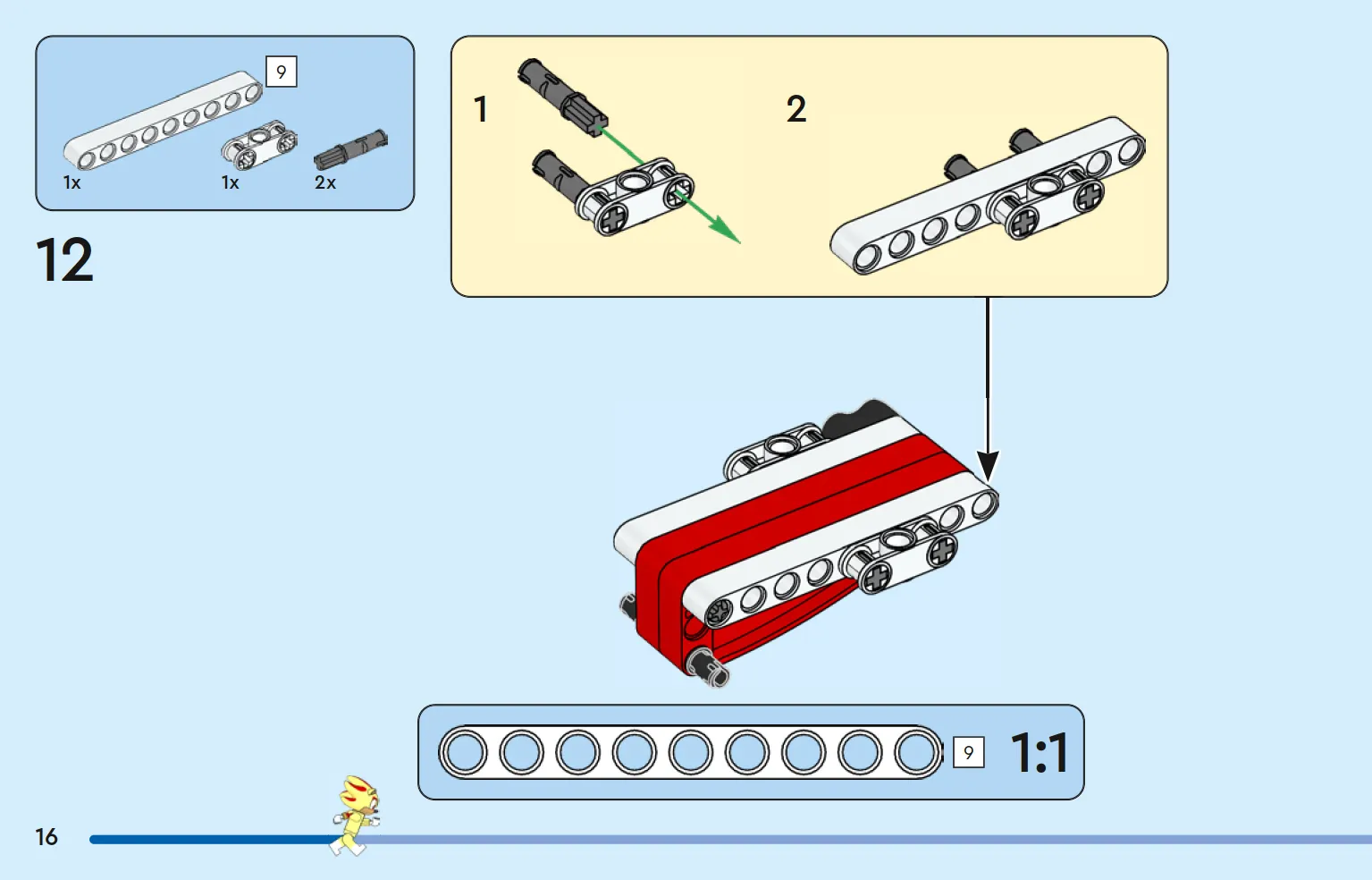 9
1x
1x
2x

12

1
2

9
1:1

16