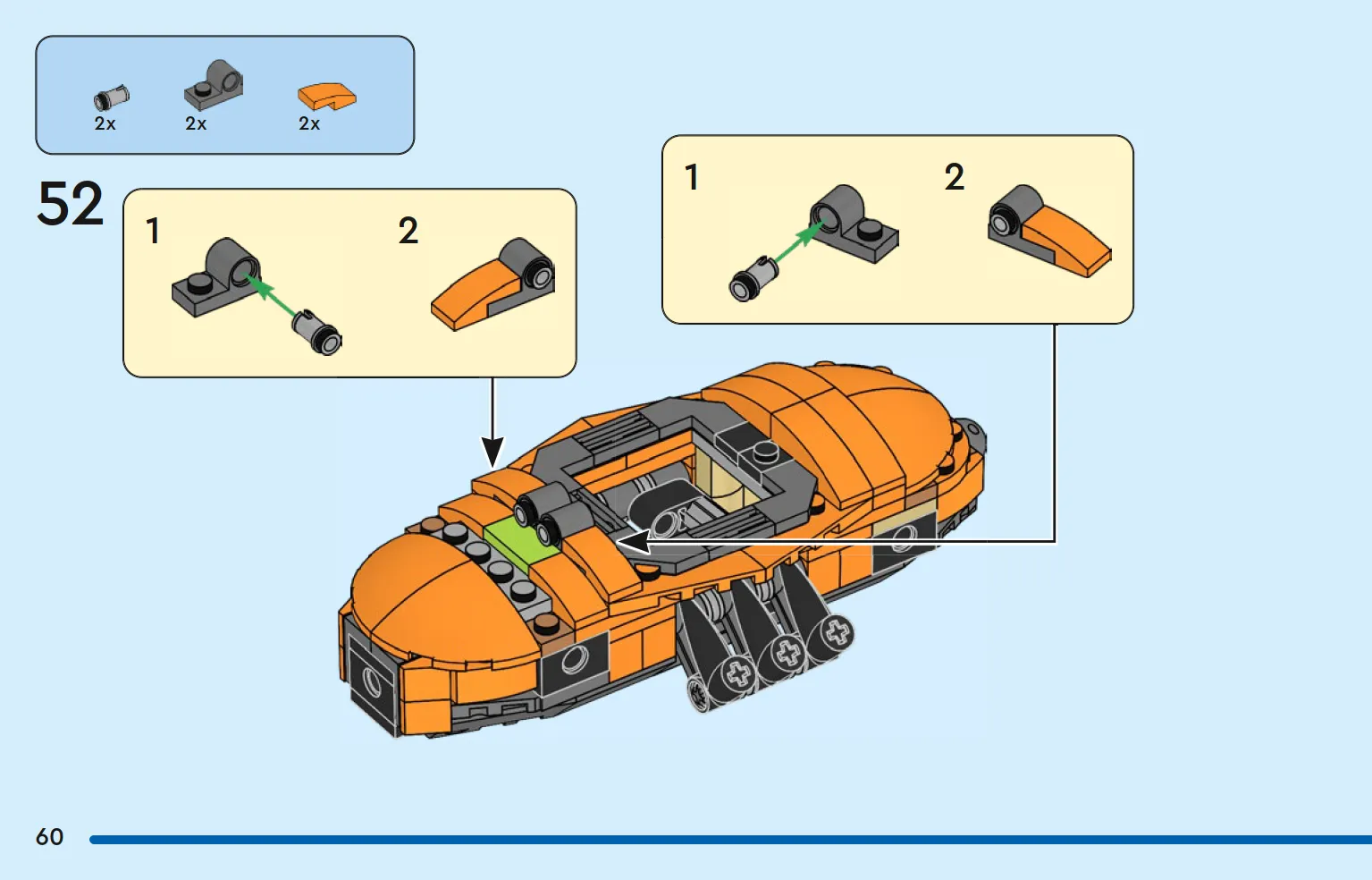 2x 2x 2x

52

1

2

1

2

60