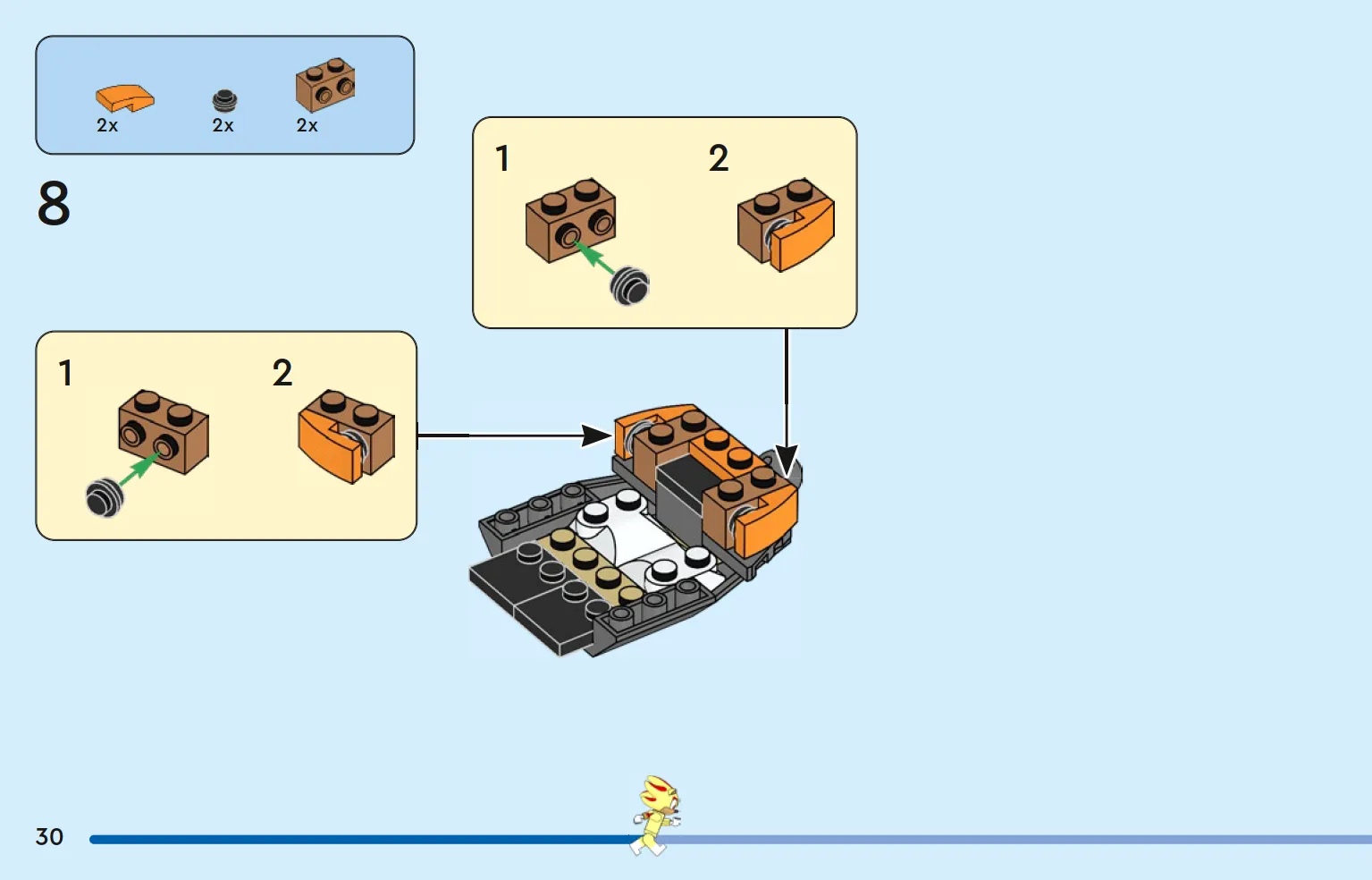 2x 2x 2x

8

1 2

1 2

30