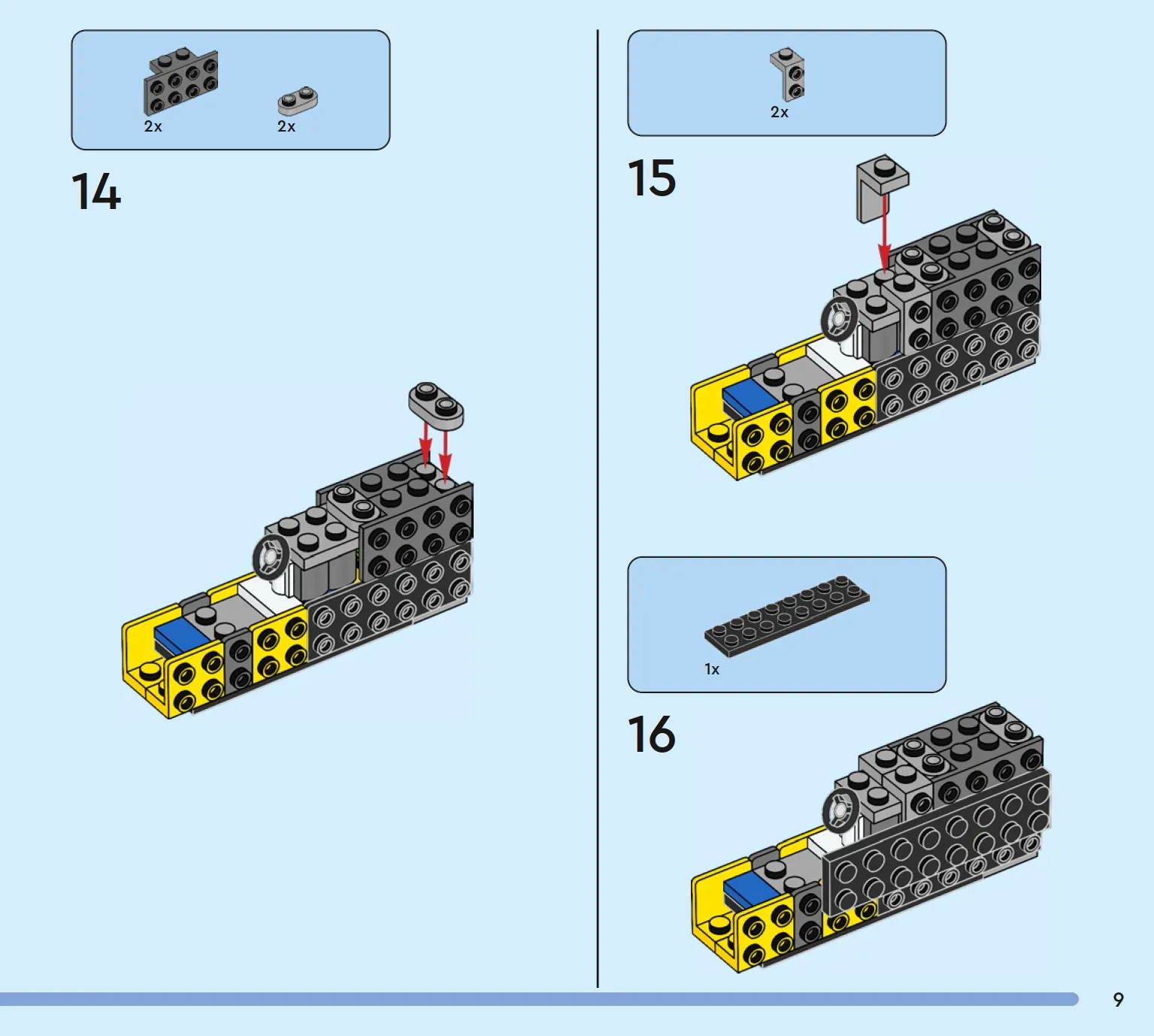 2x 2x

14

2x

15

1x

16

9