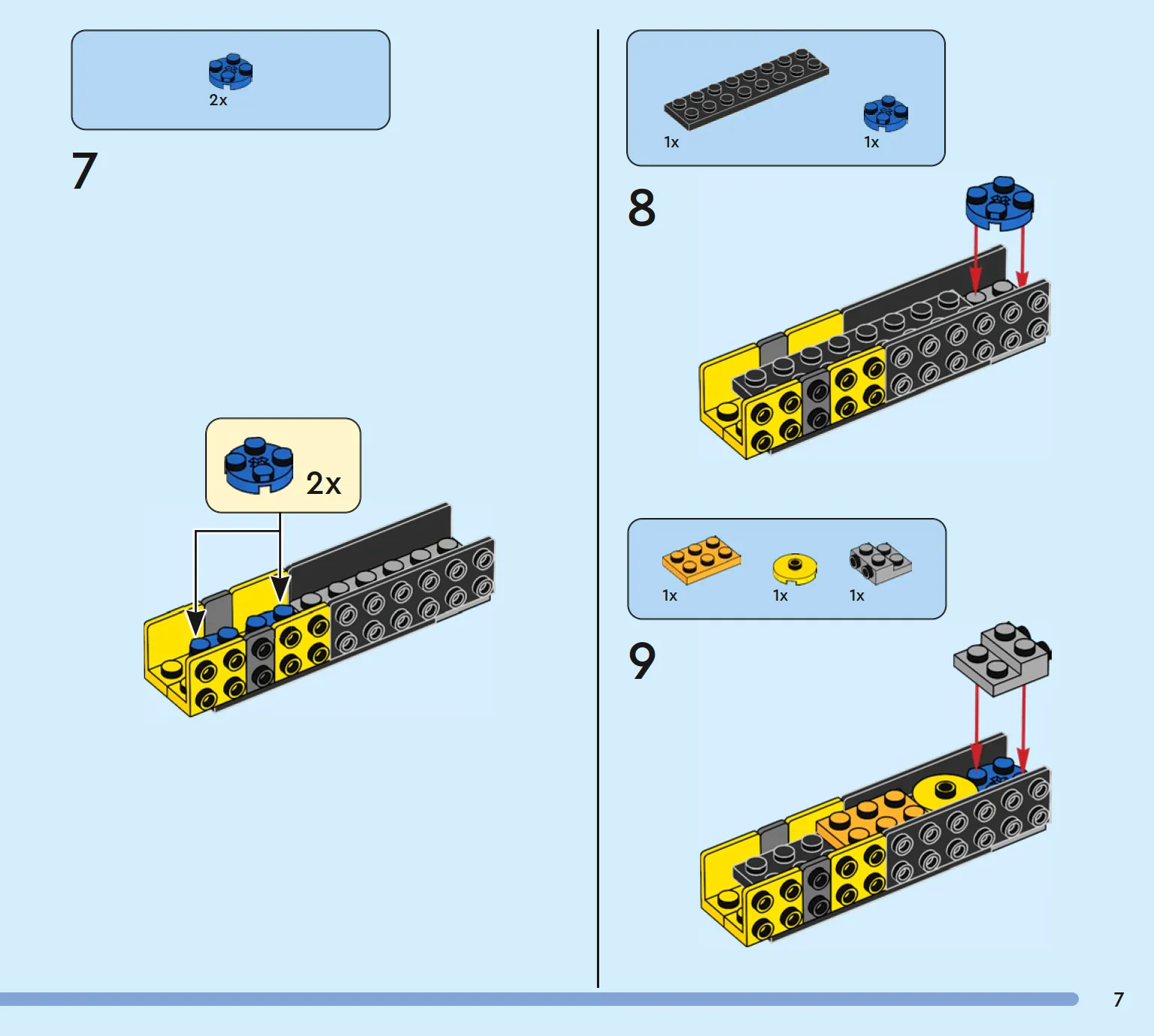 2x

7

2x

1x

1x

8

1x

1x

1x

9

7