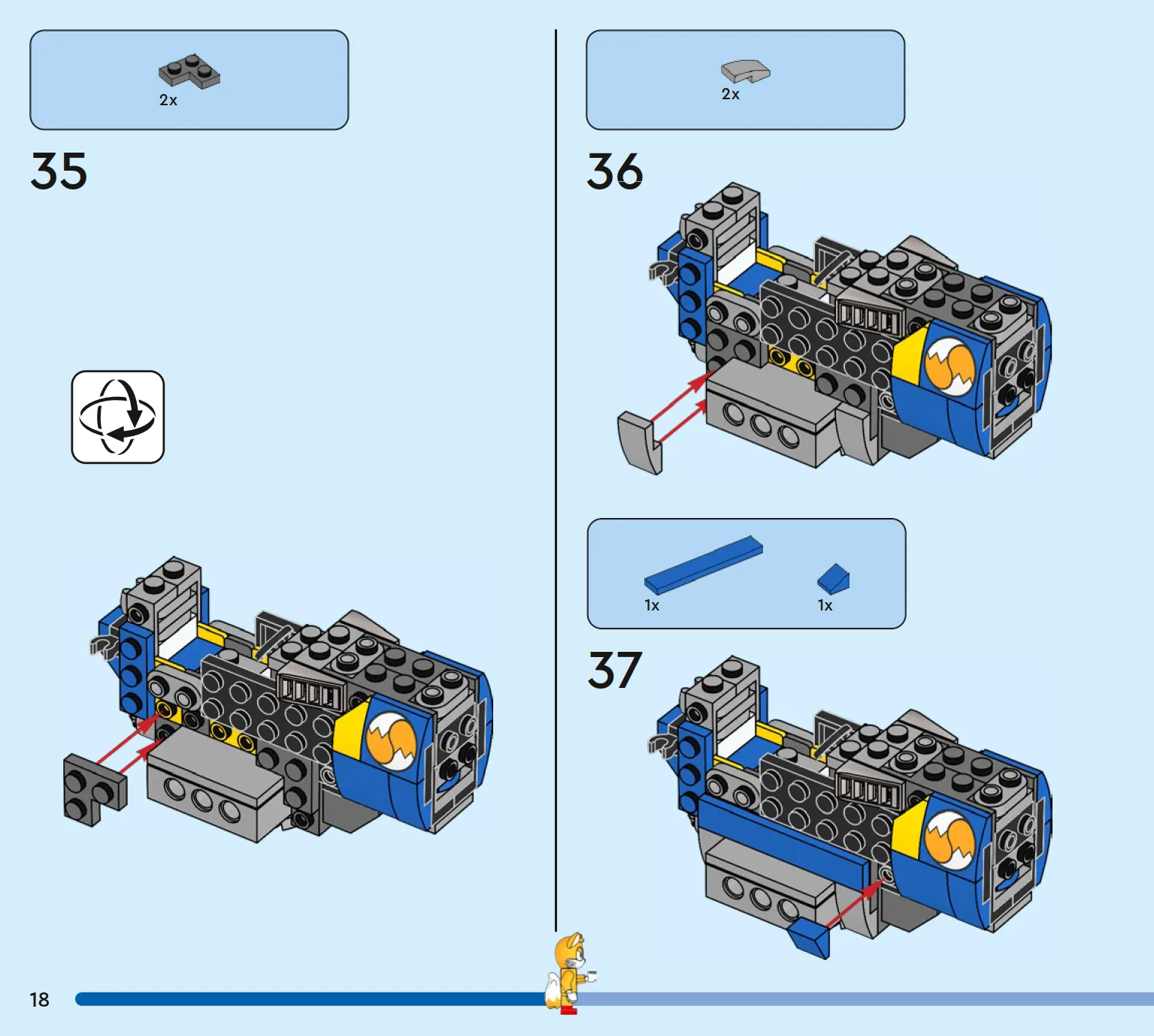 2x

35

2x

36

1x

1x

37

18