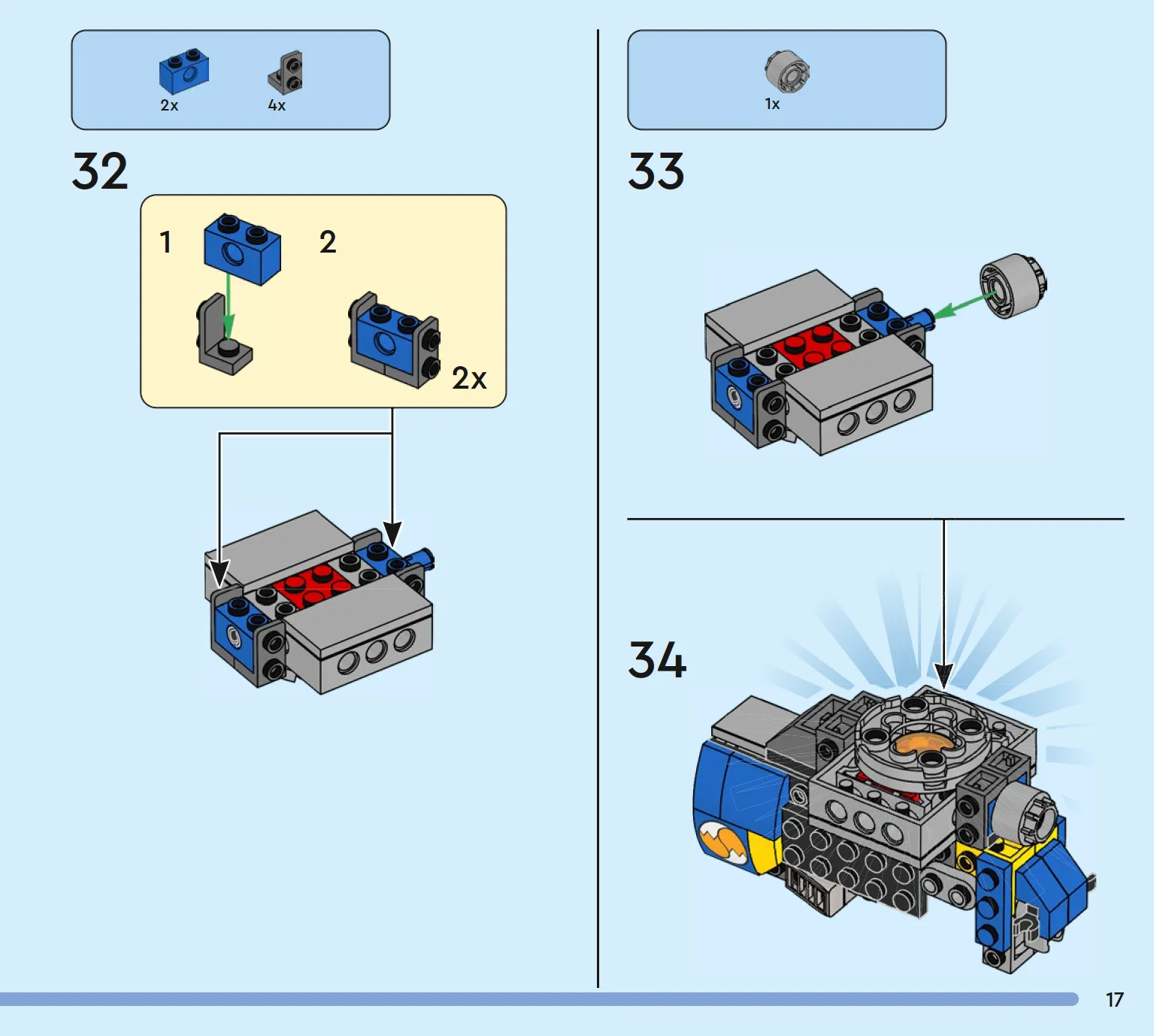 2x 4x

32

1 2

2x

1x

33

34

17