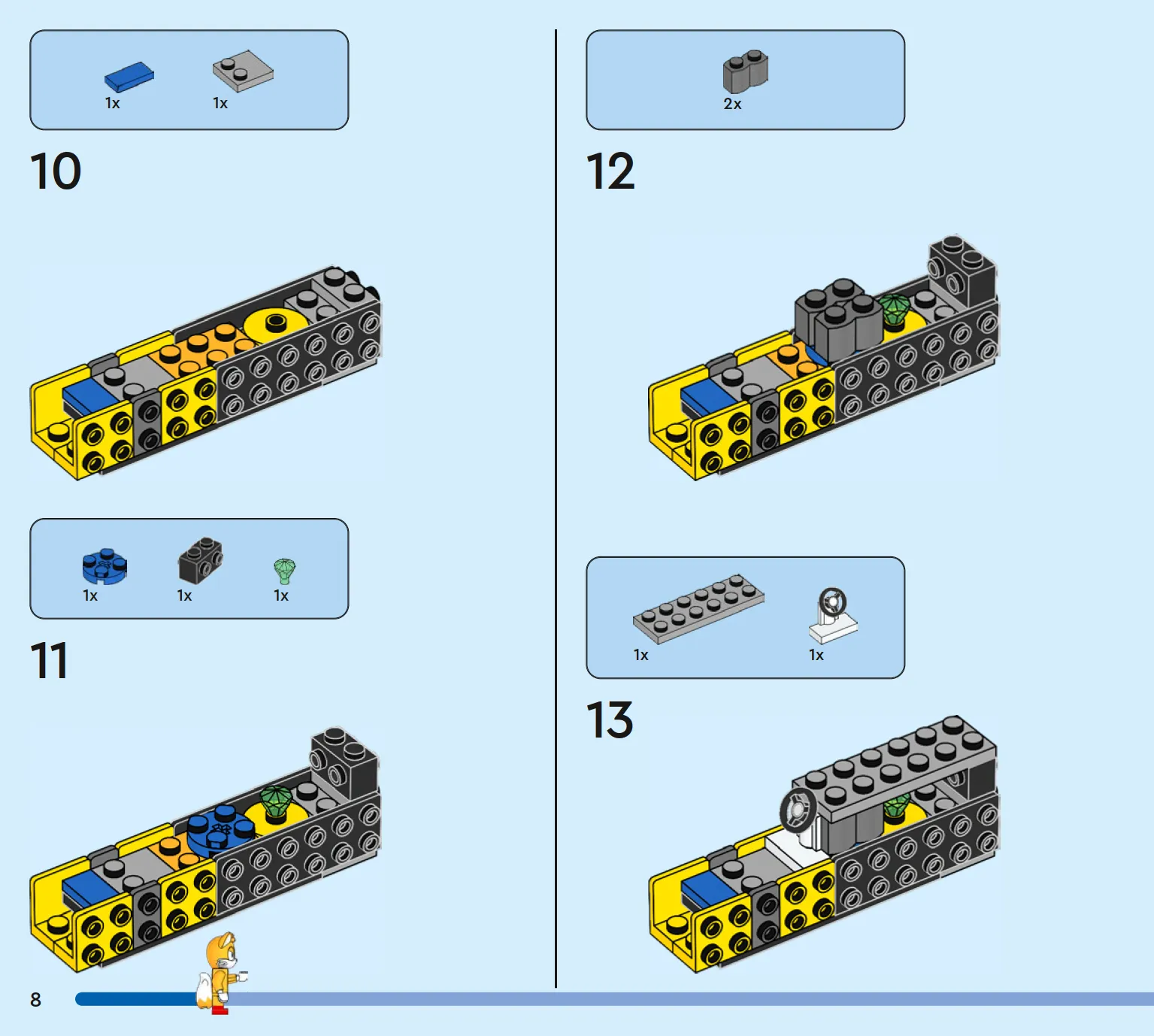 1x 1x

10

1x 1x 1x

11

2x

12

1x 1x

13

8