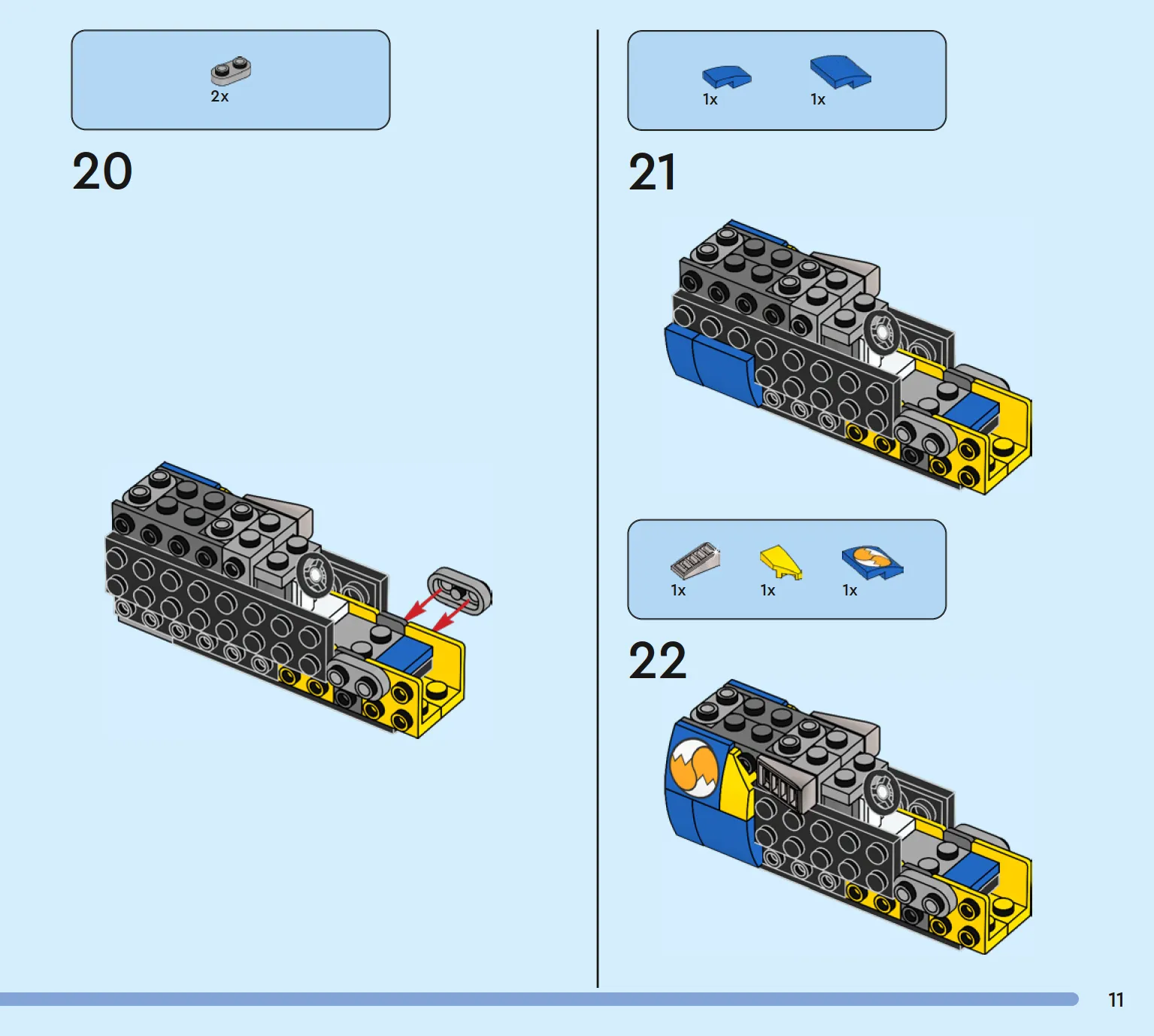 2x

20

1x 1x

21

1x 1x 1x

22

11